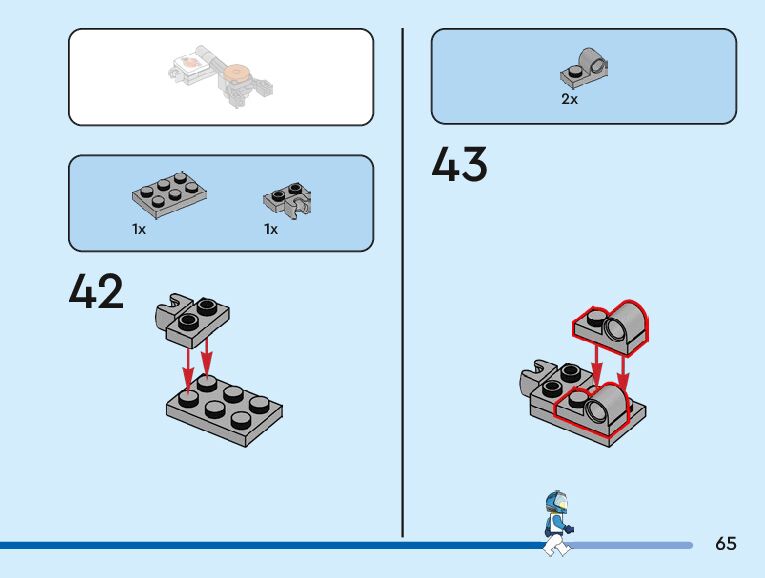 1x

1x

42

2x

43

65