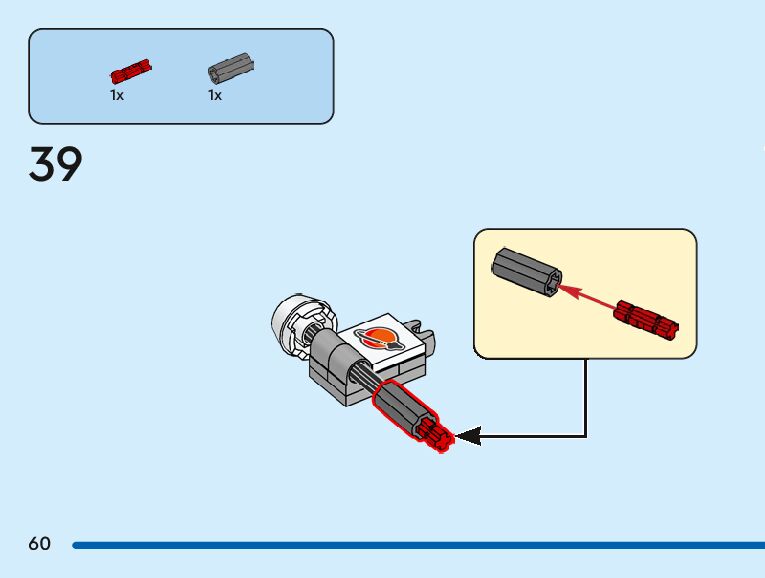 1x
1x

39

60