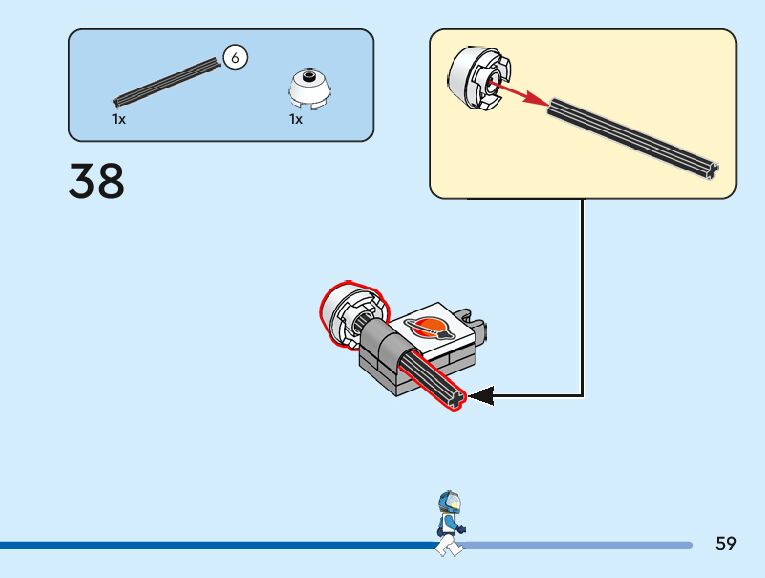 6
1x
1x
38
59