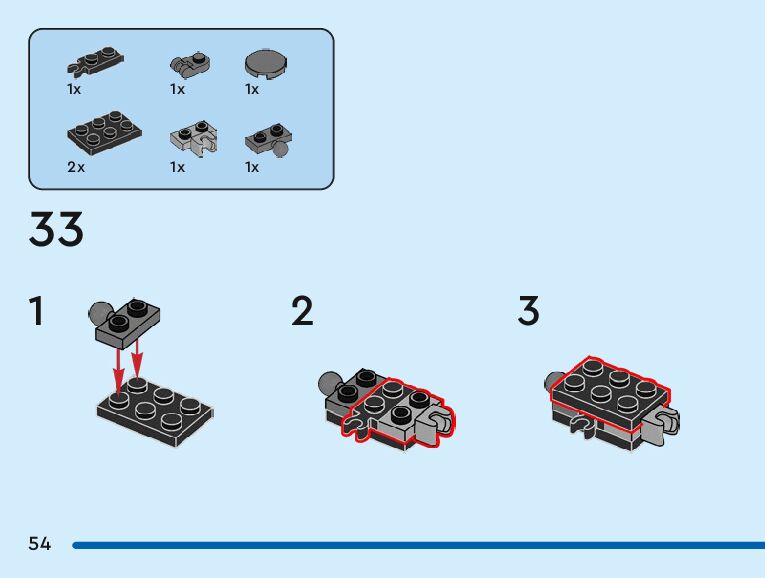 1x
1x
1x
2x
1x
1x

33

1

2

3

54