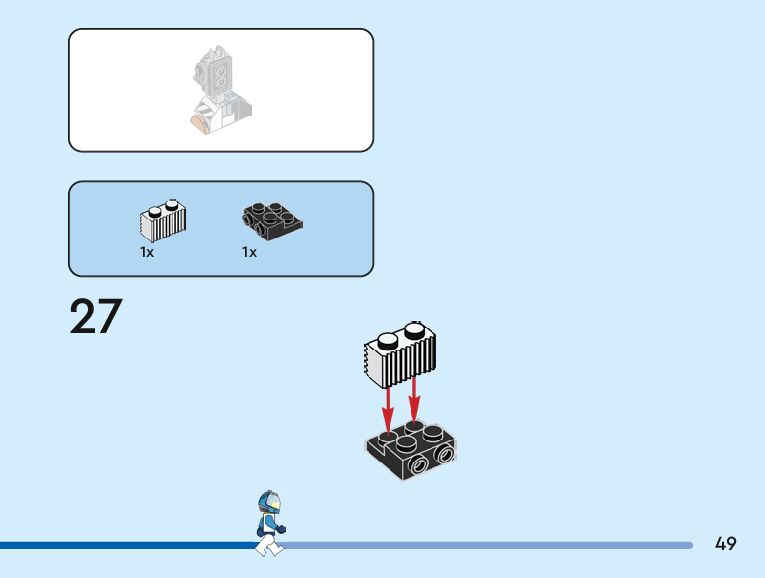 1x
1x

27

49