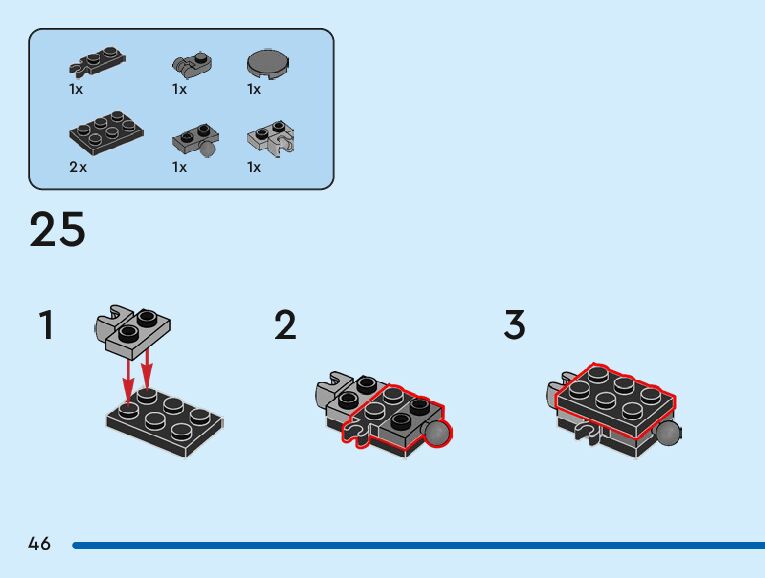 1x
1x
1x
2x
1x
1x

25

1

2

3

46