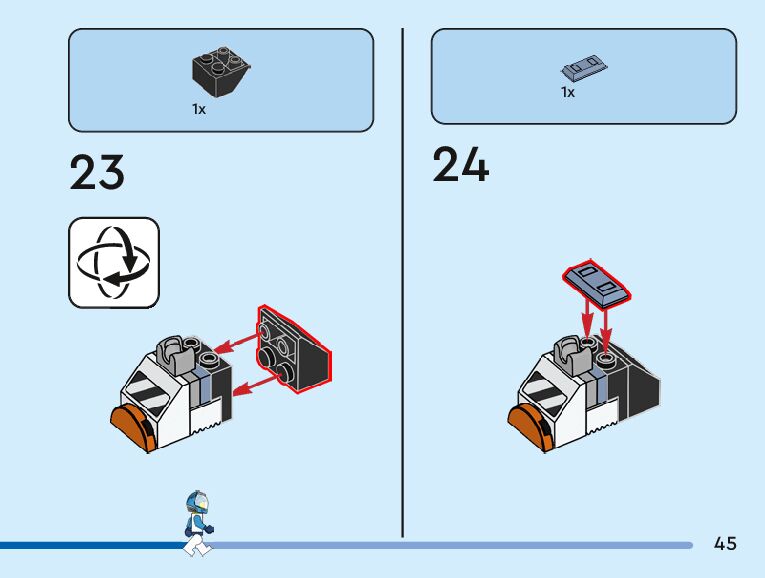 1x

23

1x

24

45