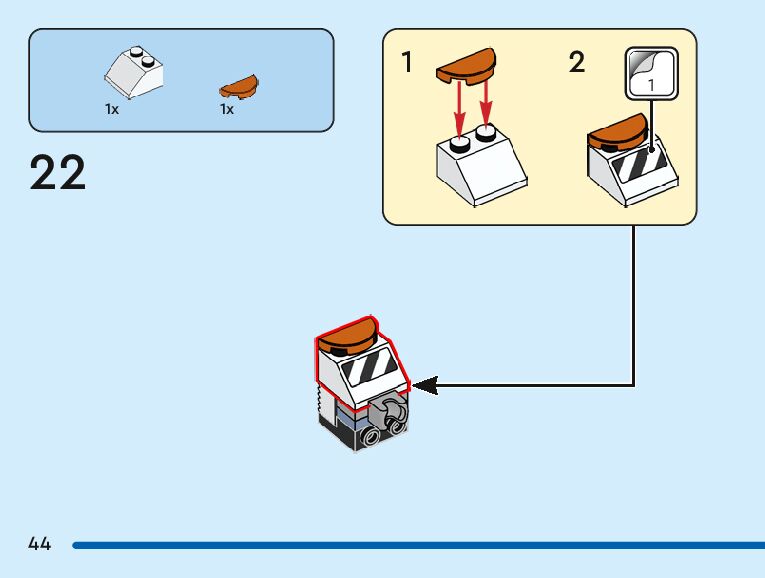 1x
1x

22

1
2
1

44