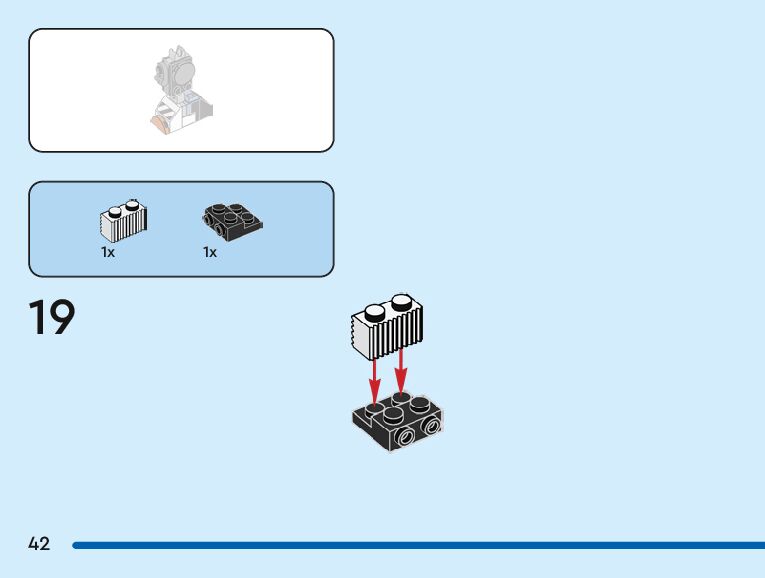 1x
1x

19

42