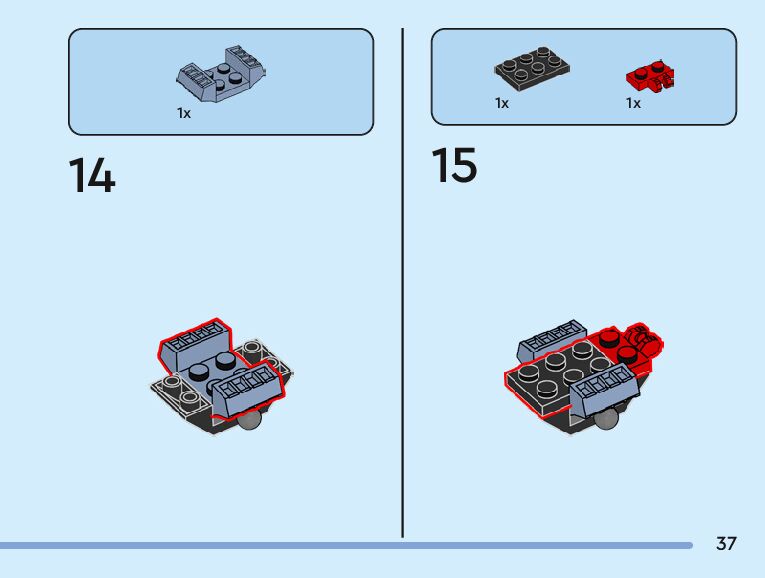 1x

14

1x

1x

15

37