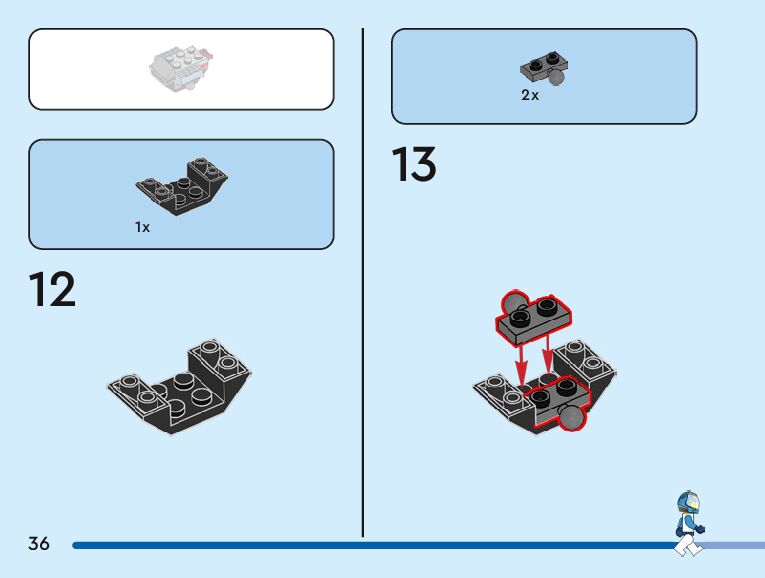 1x

12

2x

13

36