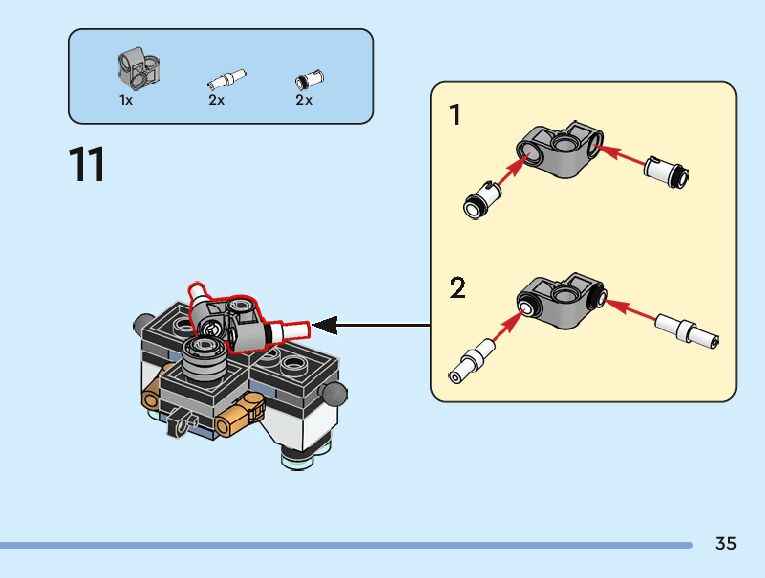 1x
2x
2x

11

1

2

35