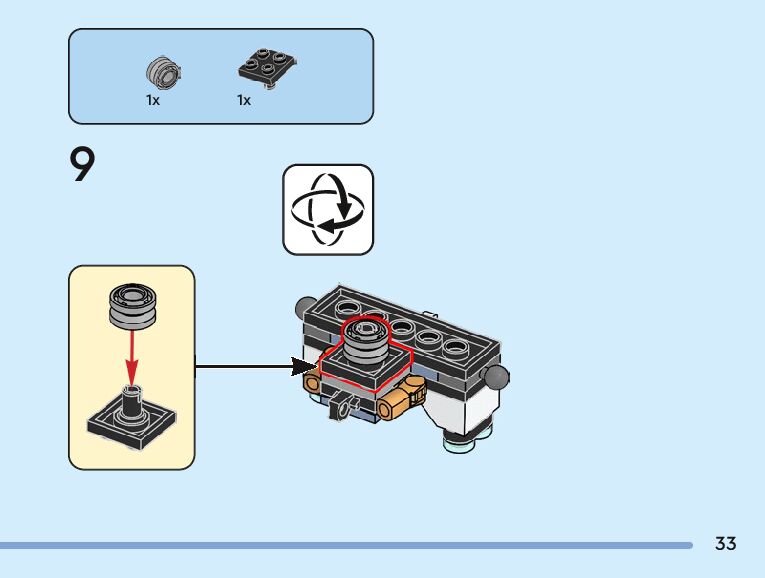 1x
1x

9

33