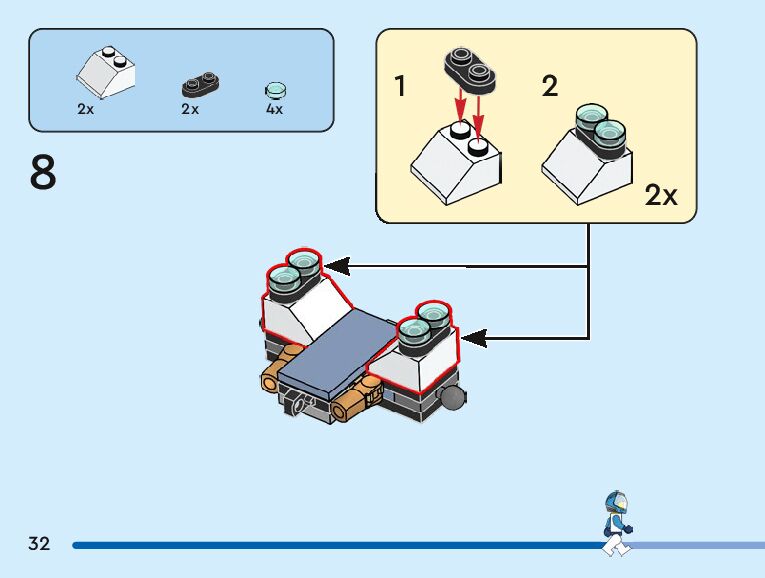 2x
2x
4x

8

1
2
2x

32