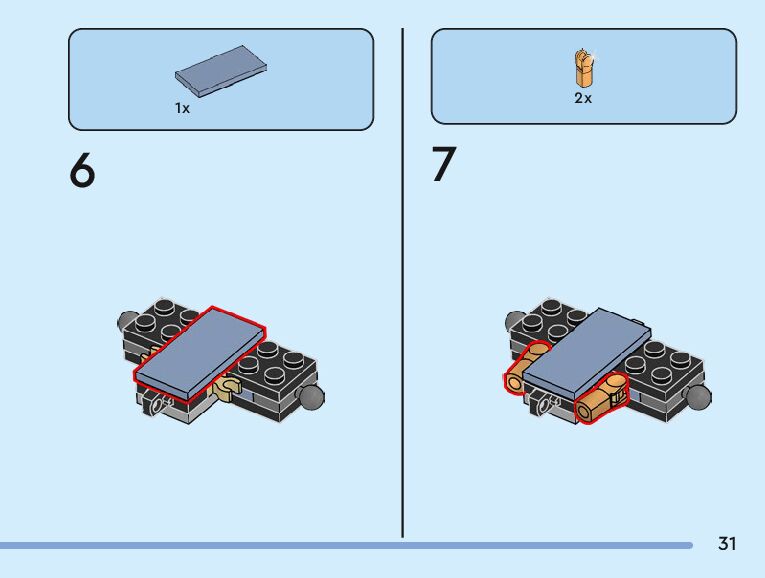 1x

6

2x

7

31