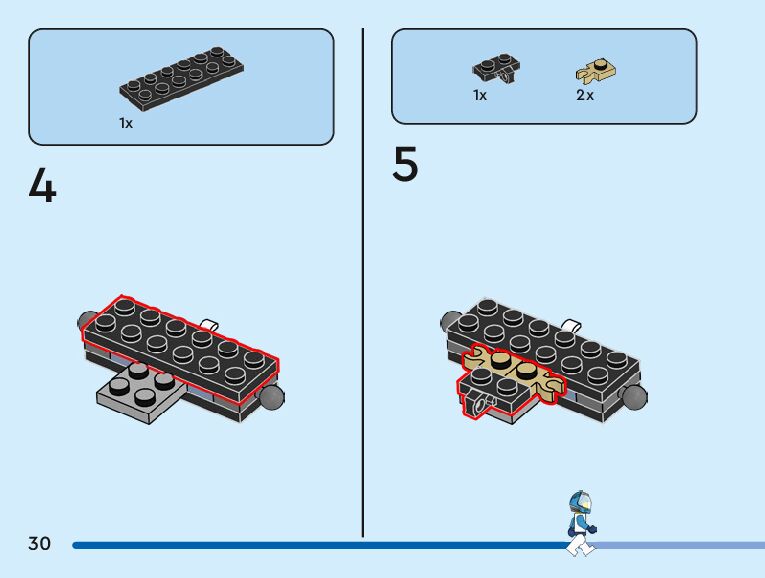 1x

4

1x

2x

5

30