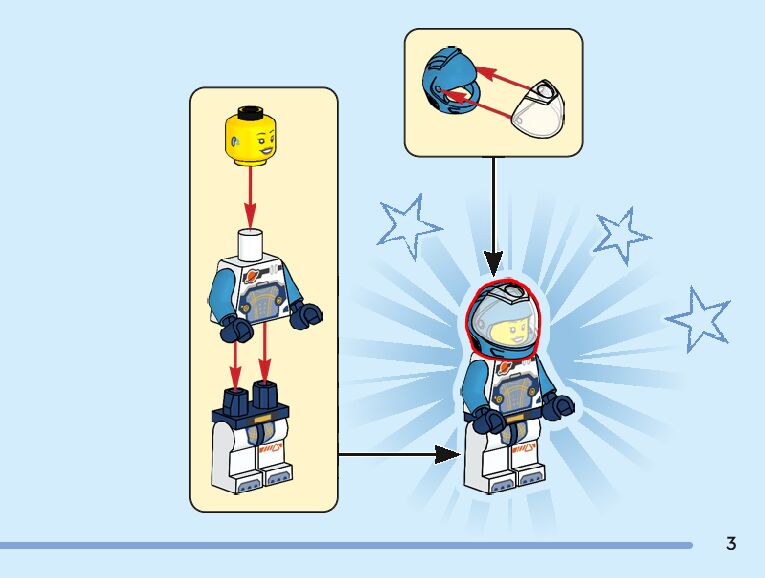 3