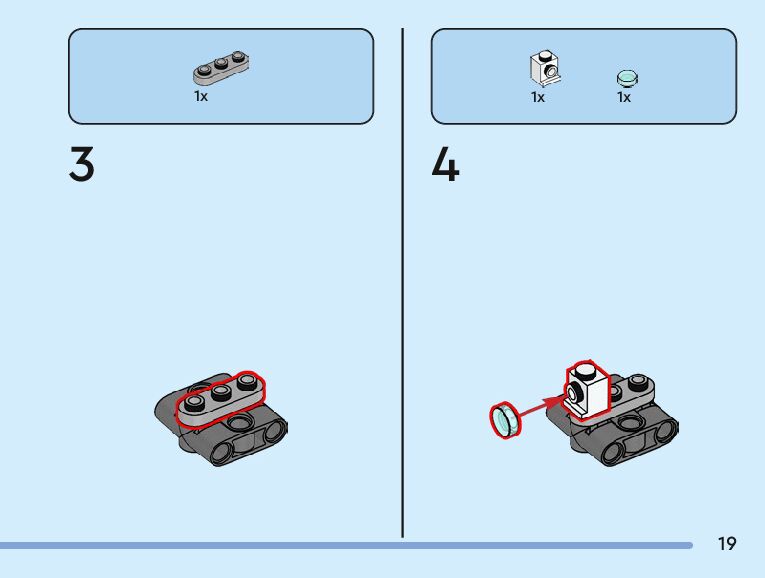 1x

3

1x 1x

4

19