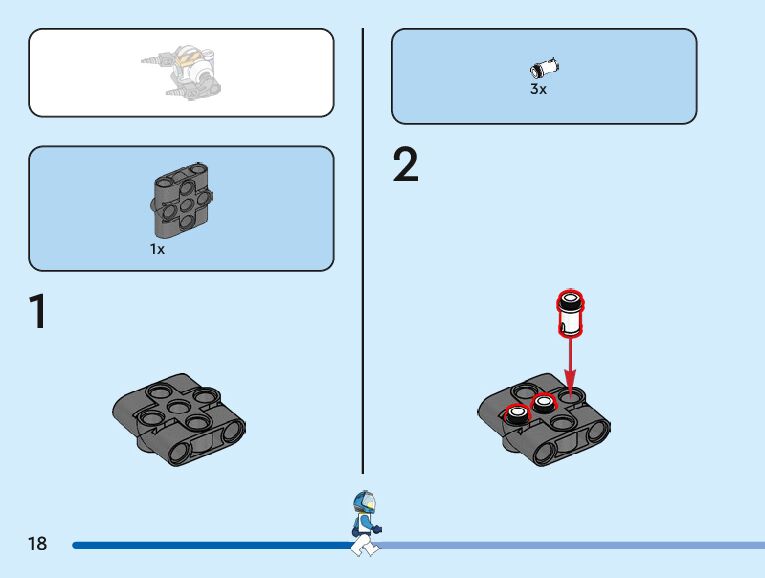 1x

1

3x

2

18