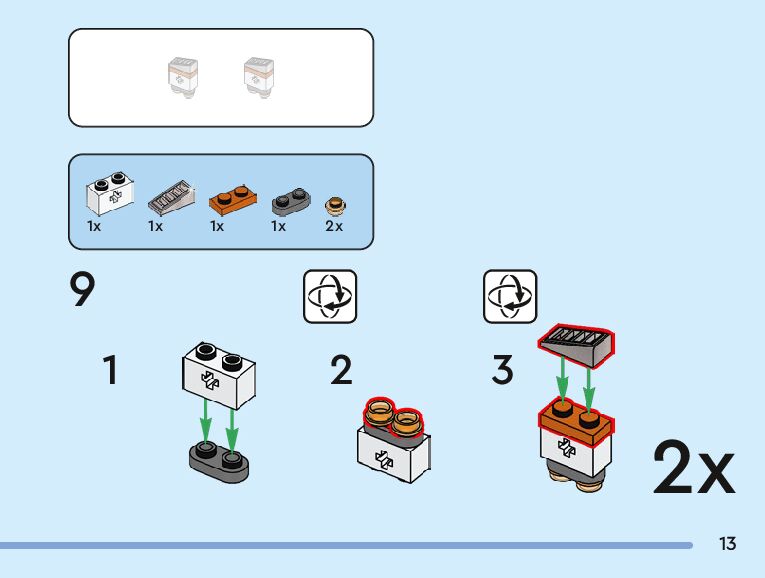 1x 1x 1x 1x 2x

9

1

2

3

2x

13