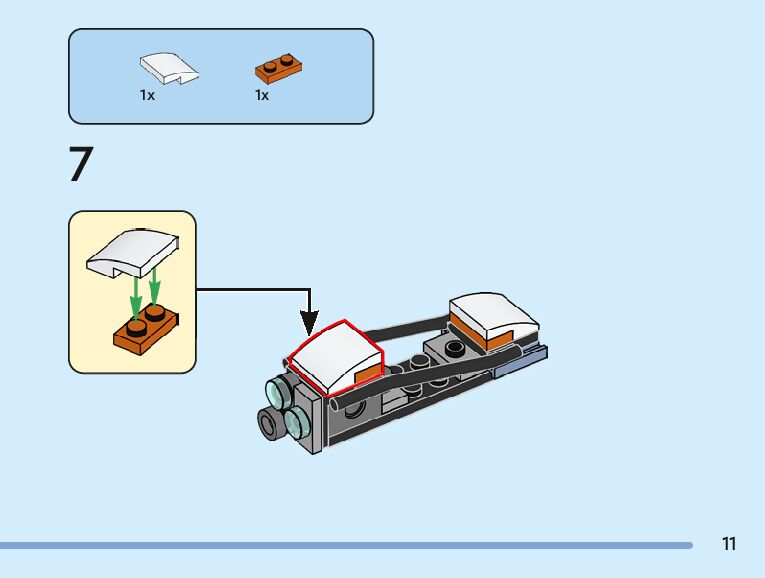 1x

1x

7

11