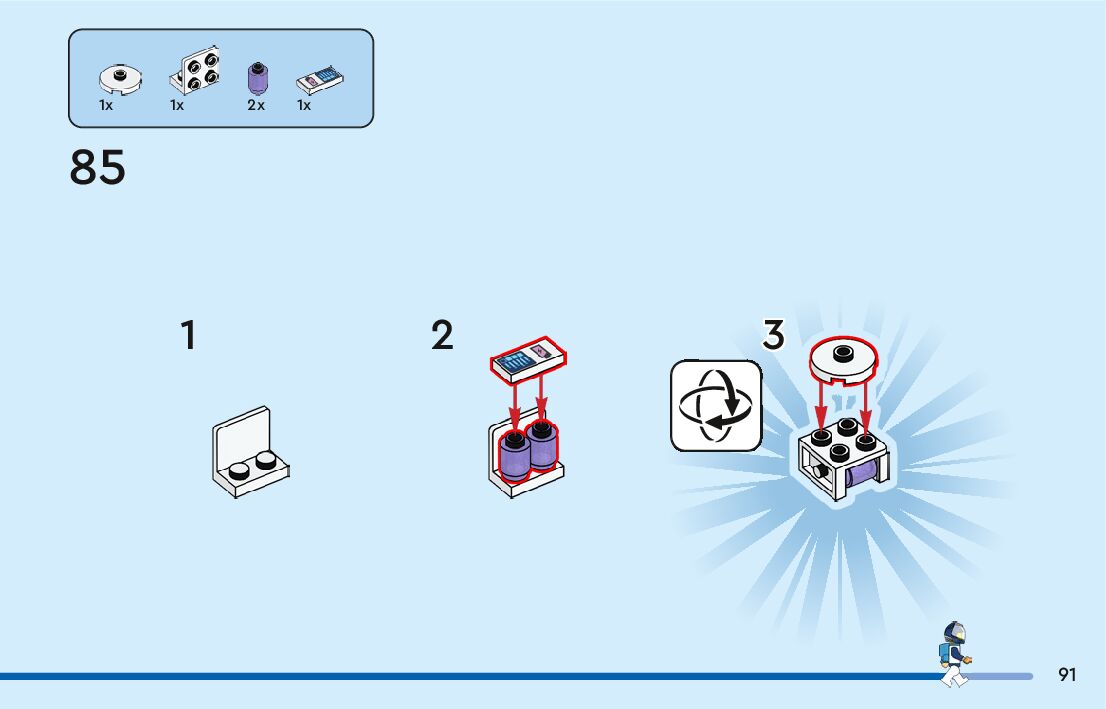 1x 1x 2x 1x

85

1

2

3

91