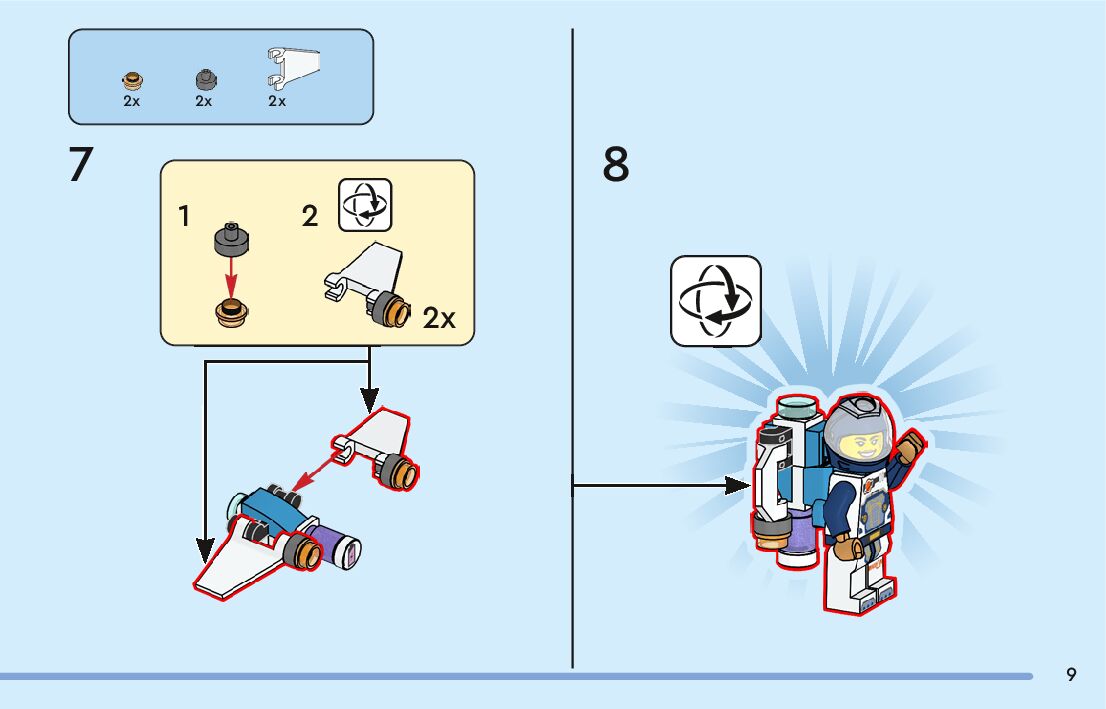 2x 2x 2x

7

1

2

2x

8

9