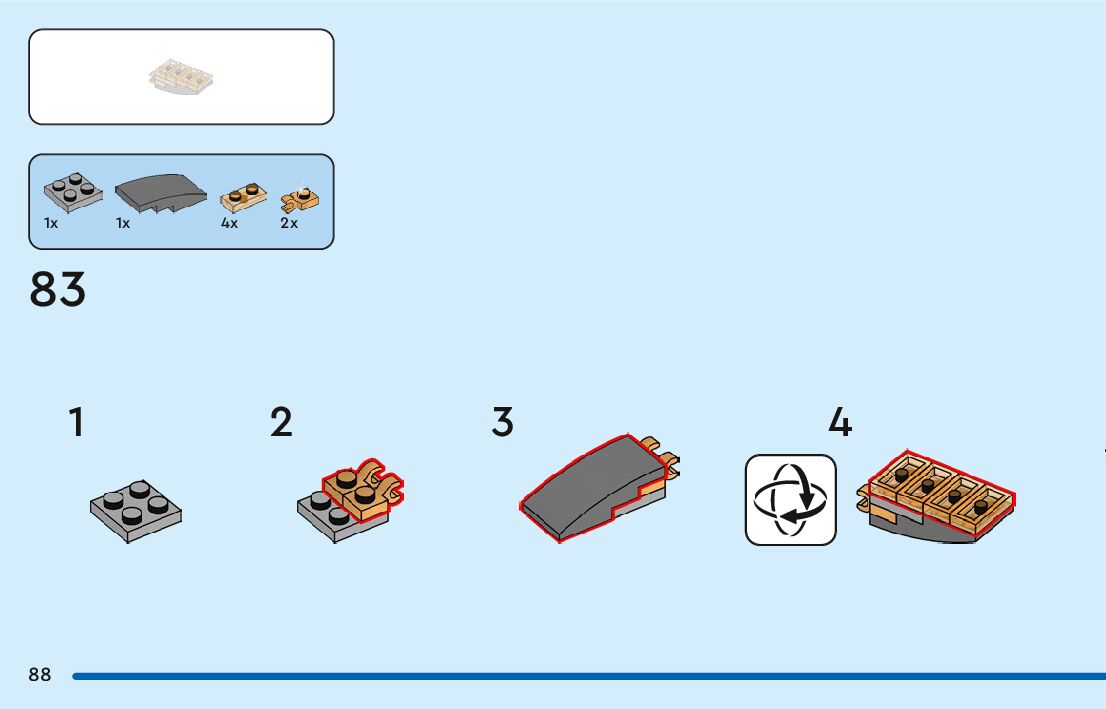 1x 1x 4x 2x

83

1

2

3

4

88