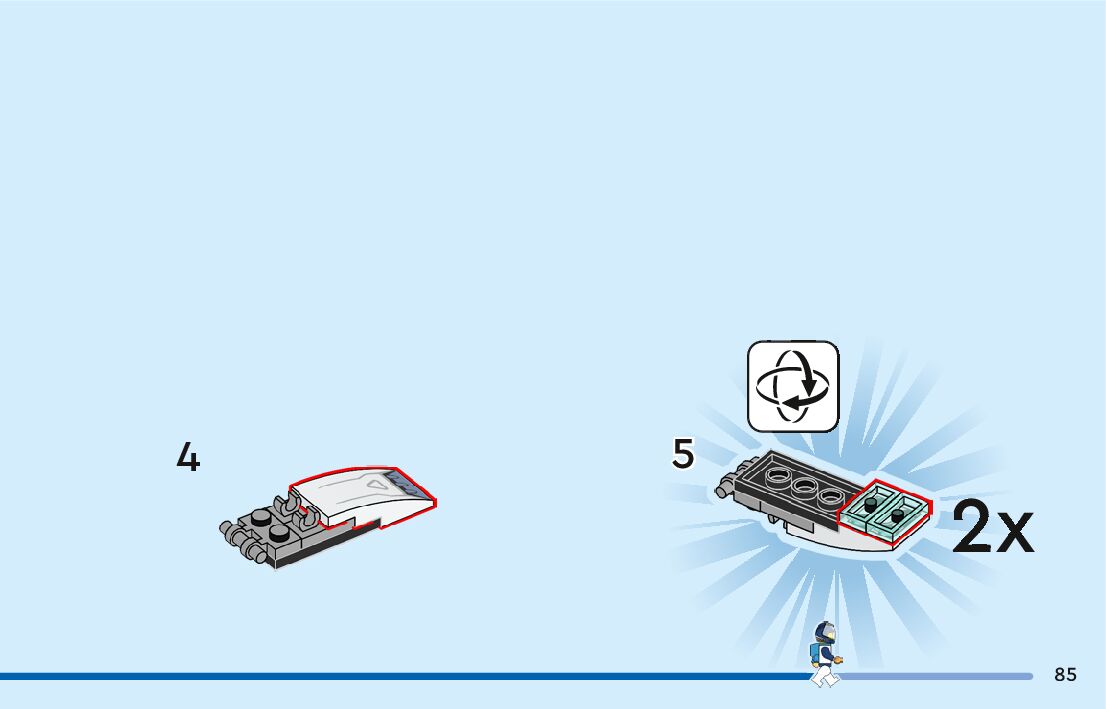 4

5

2x

85