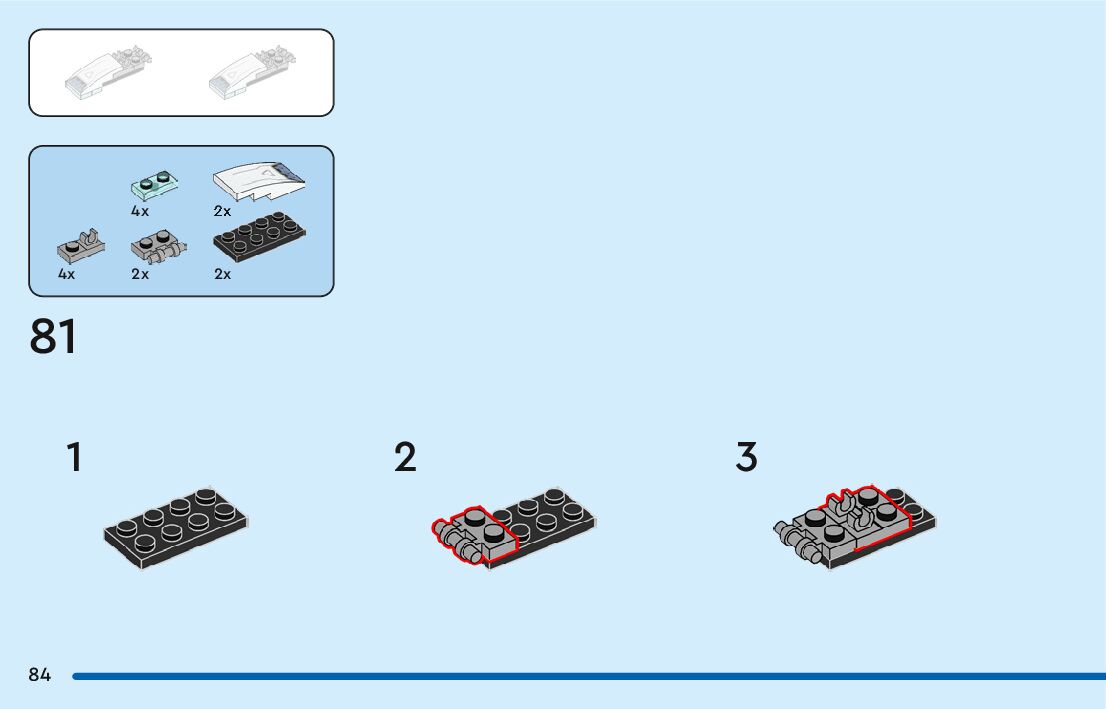 4x
2x
4x
2x
2x

81

1

2

3

84