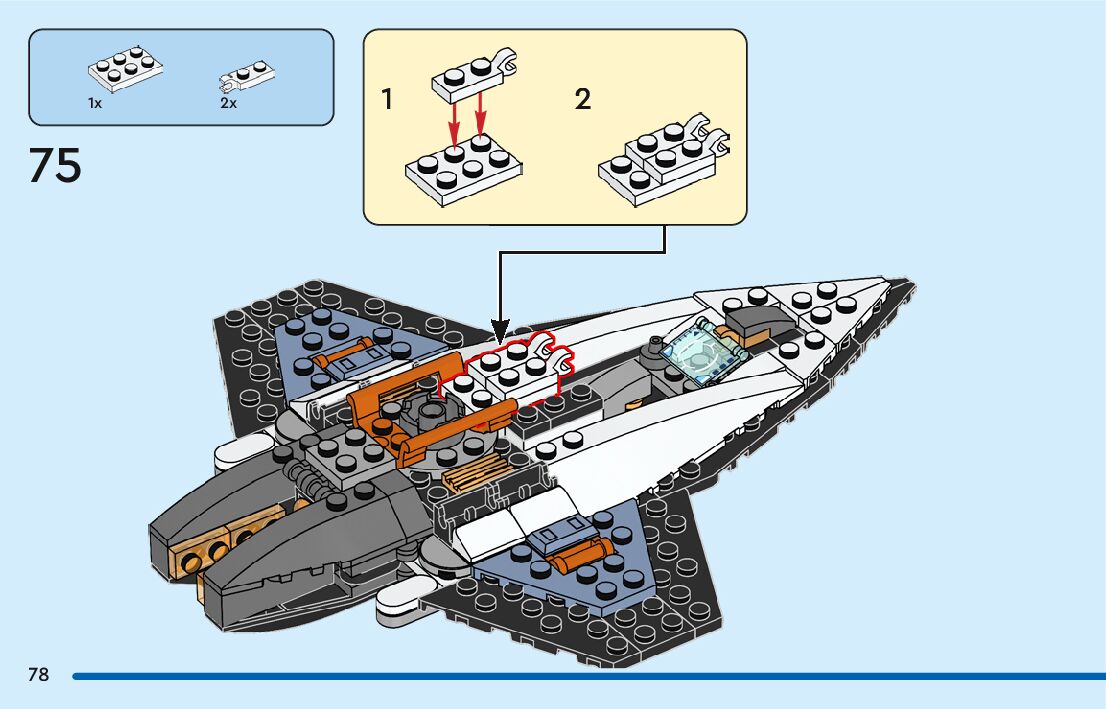 1x 2x

75

1

2

78