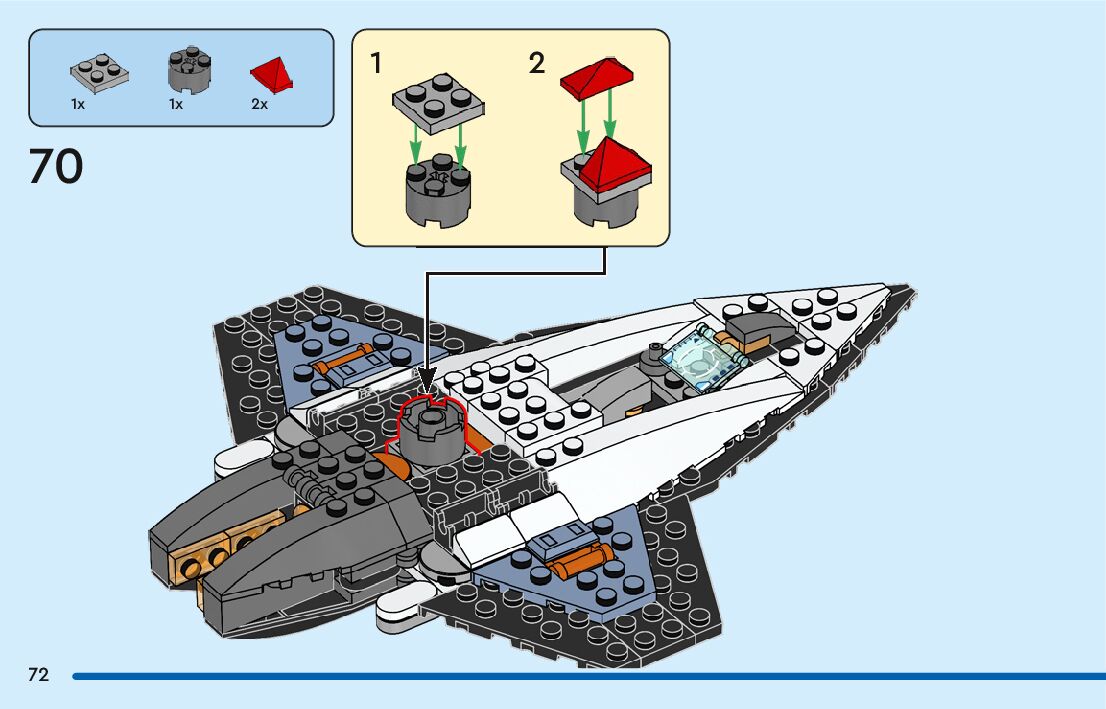 1x 1x 2x

70

1

2

72