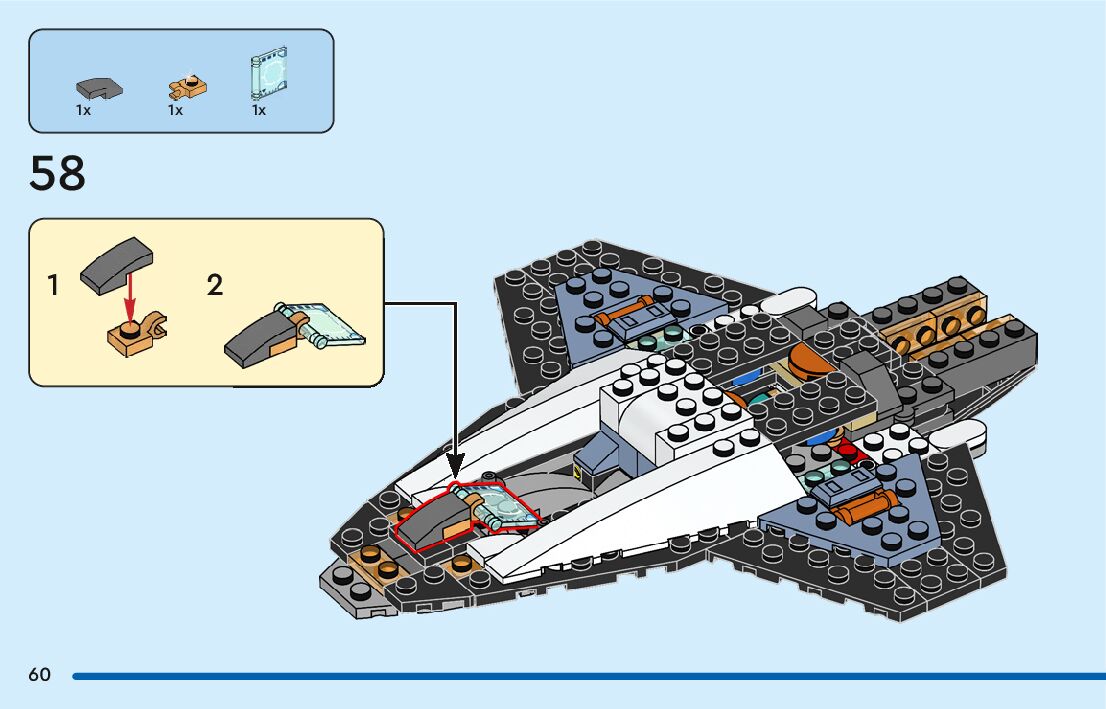 1x 1x 1x

58

1

2

60