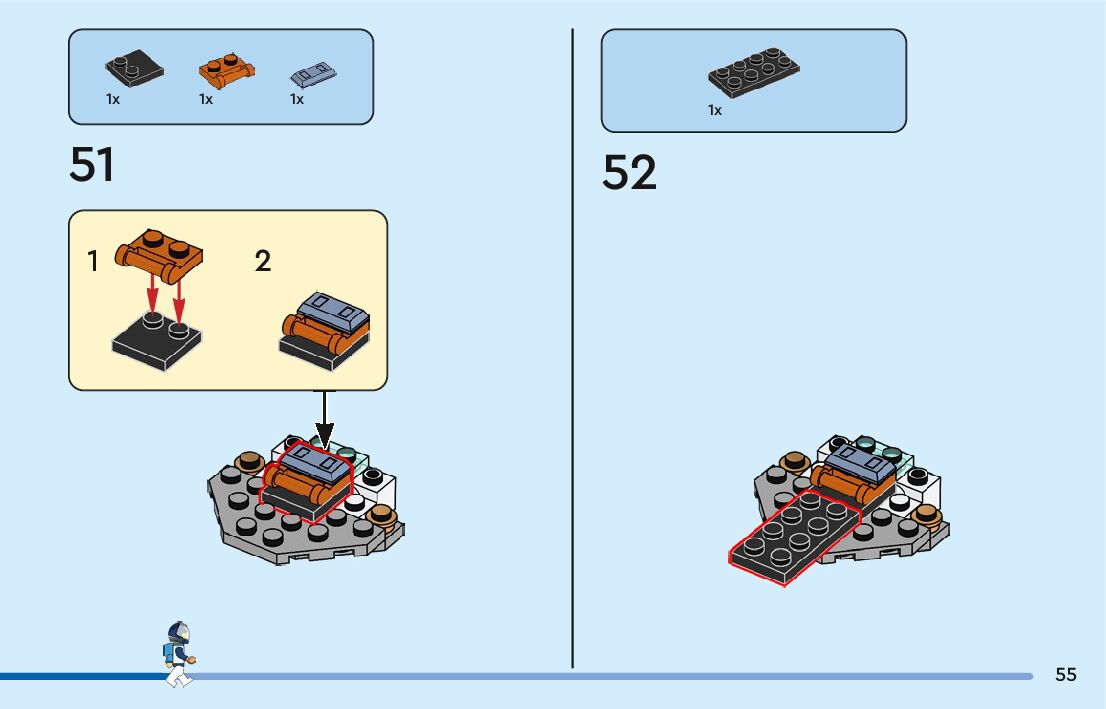 1x 1x 1x

51

1

2

1x

52

55