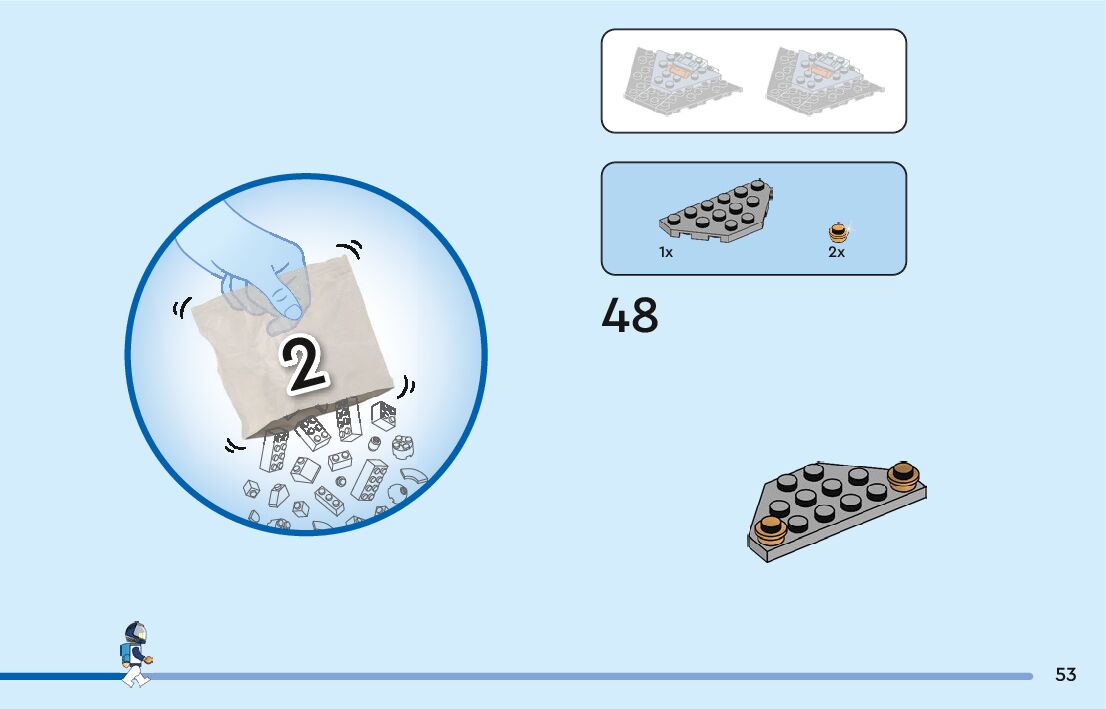 2

1x

2x

48

53