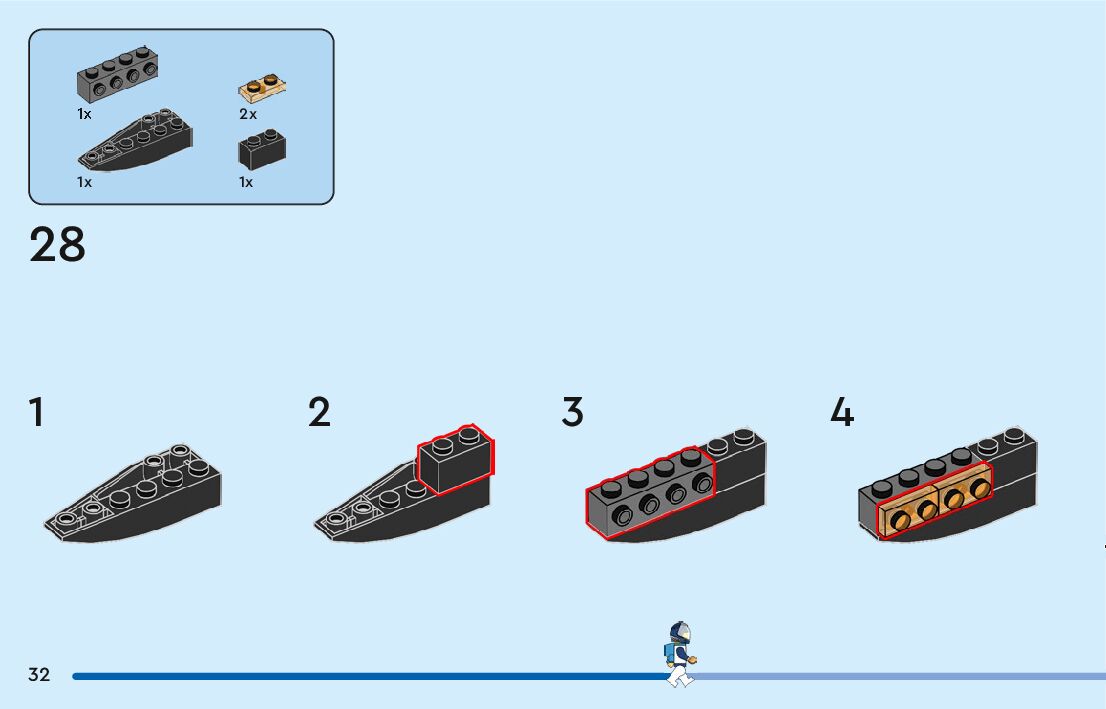 1x
2x
1x
1x

28

1

2

3

4

32