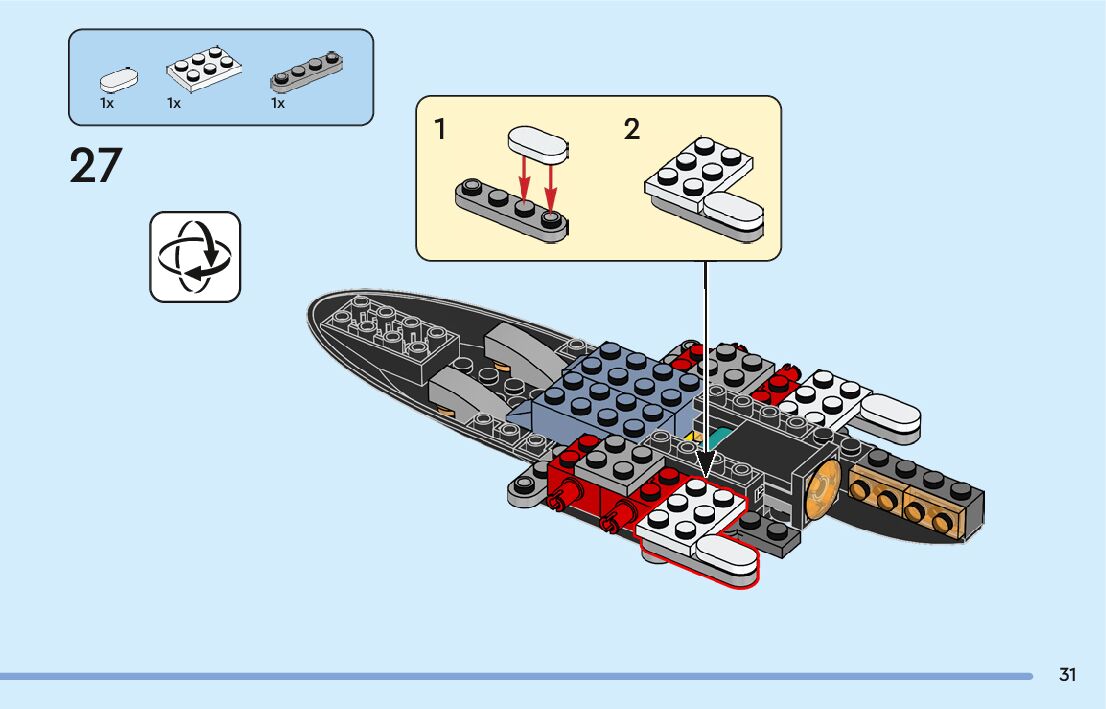 1x 1x 1x

27

1

2

31