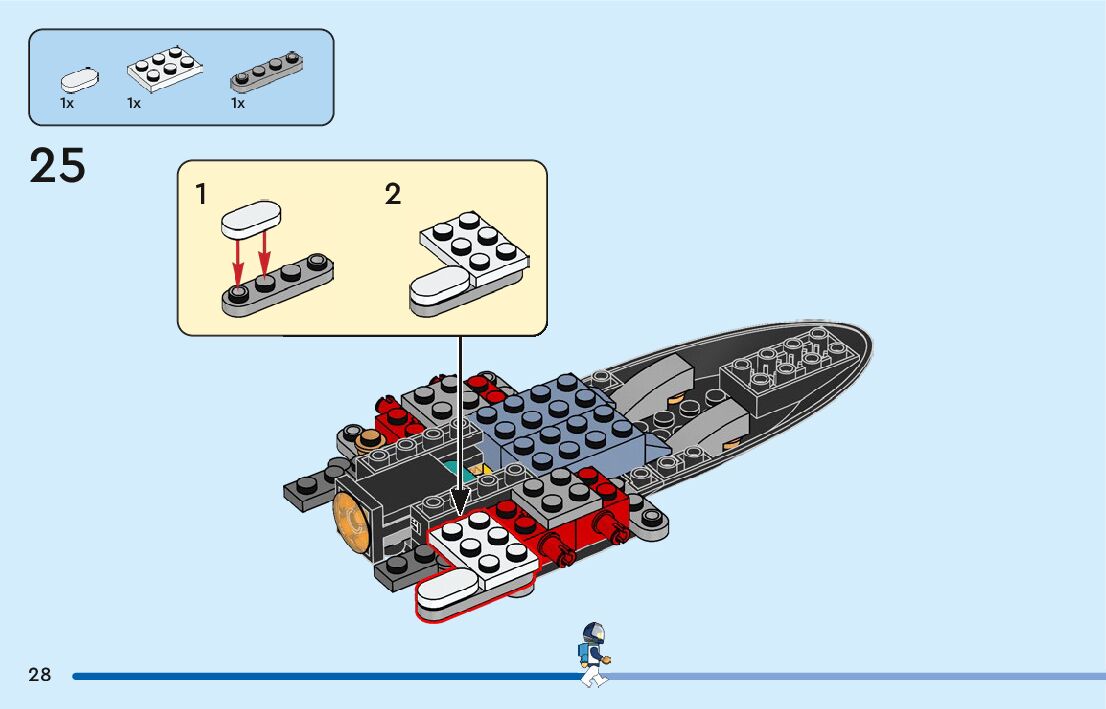 1x 1x 1x

25

1

2

28