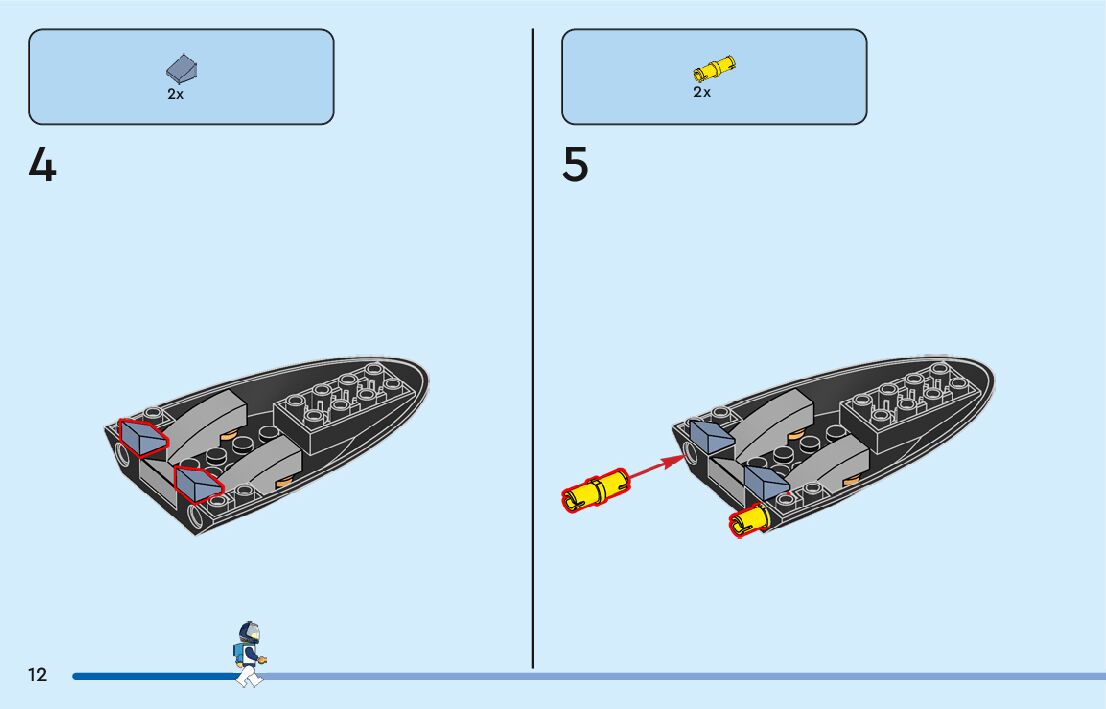 2x

4

2x

5

12