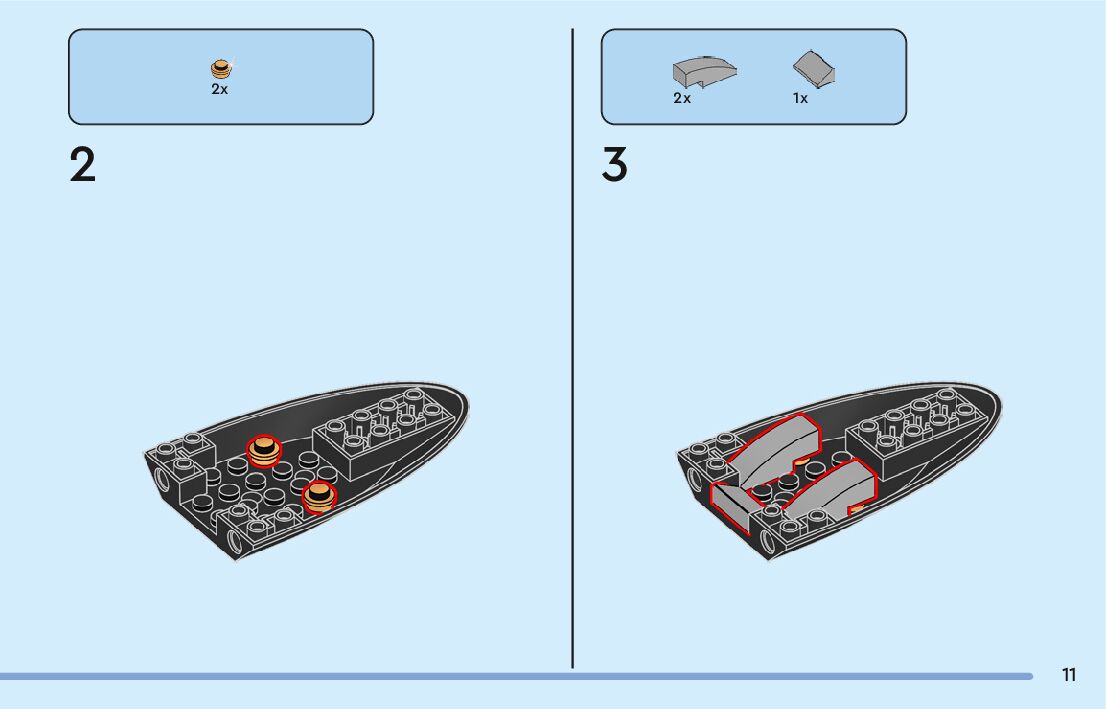 2x

2

2x 1x

3

11