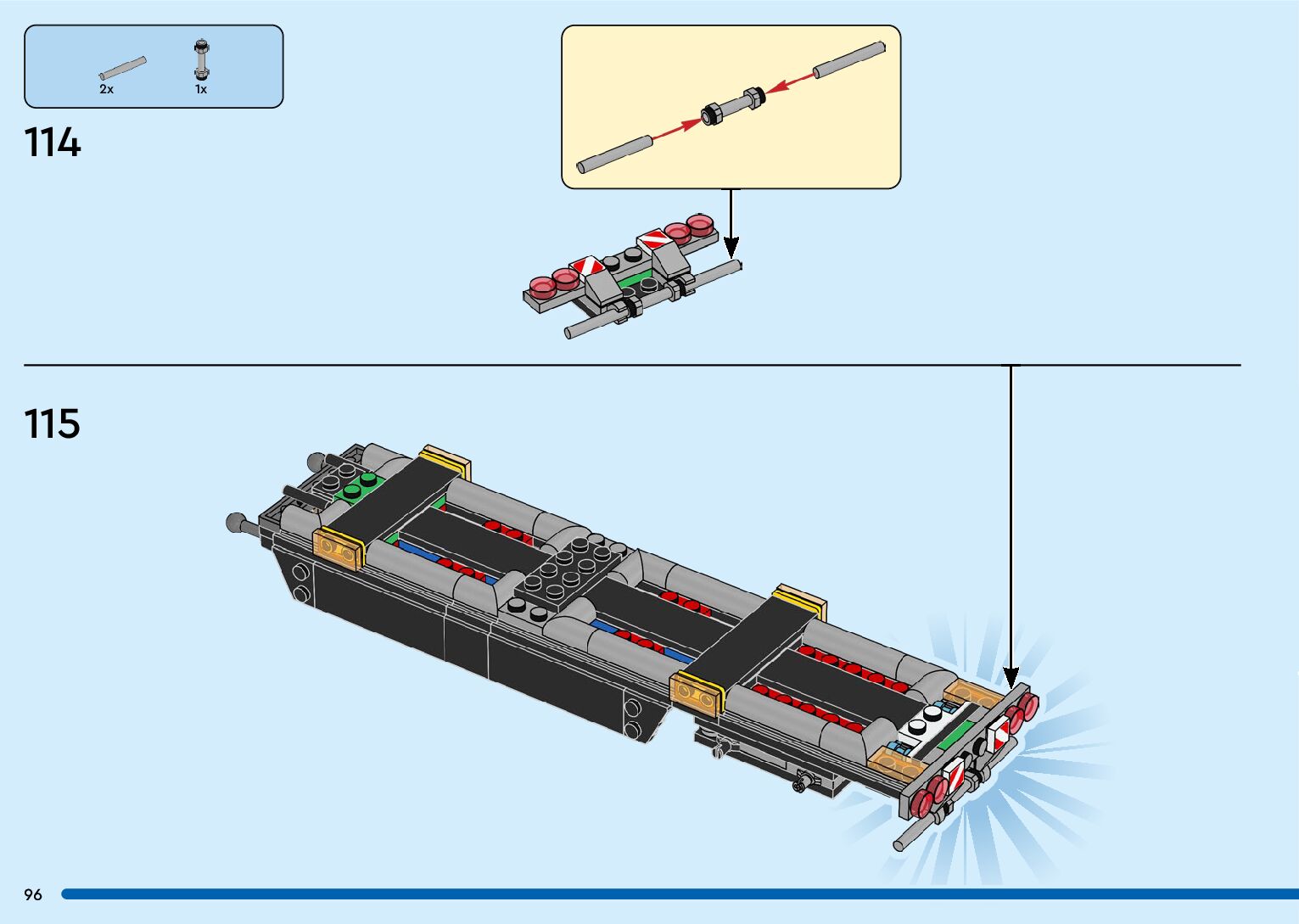 2x 1x

114

115

96