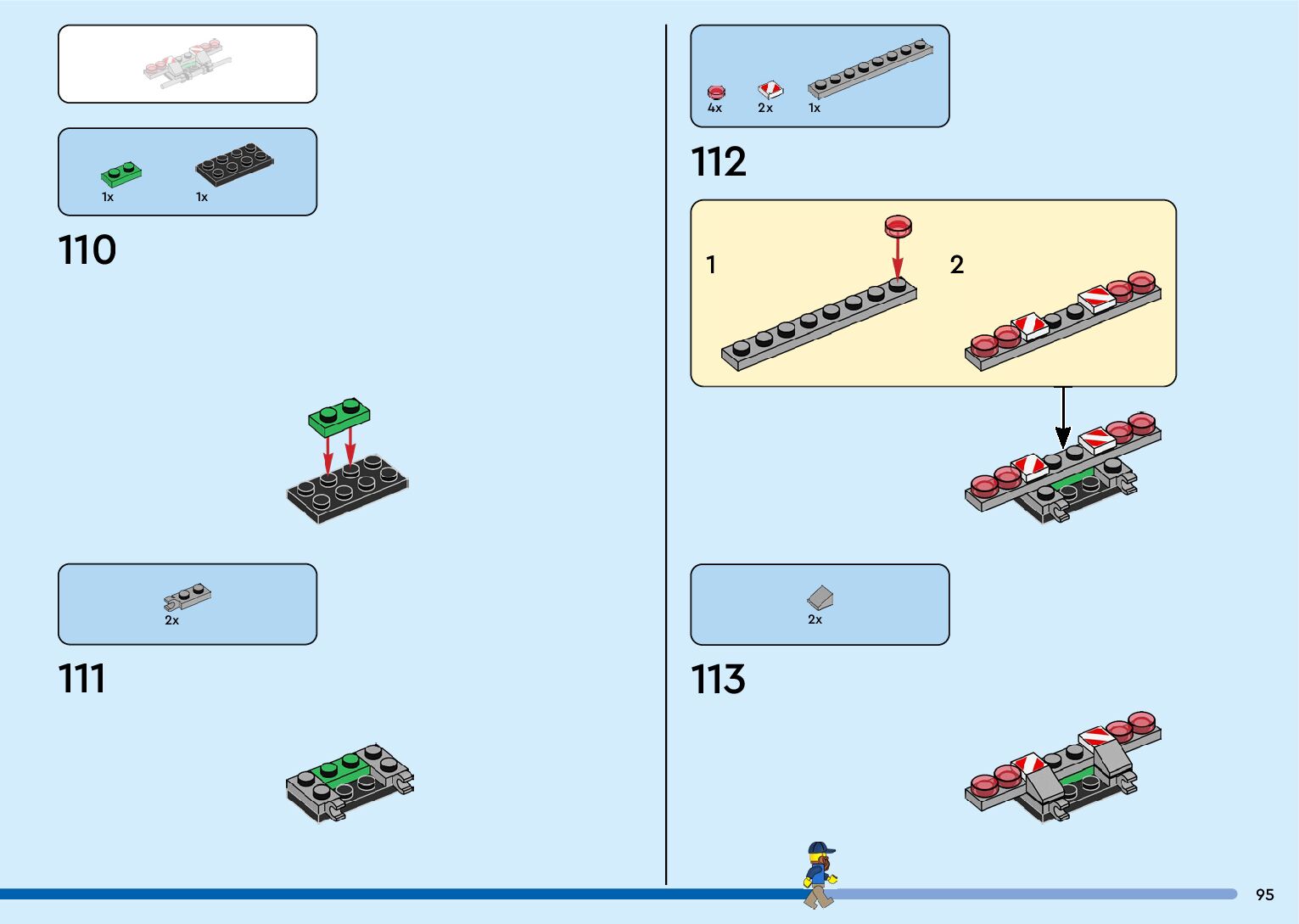 1x

1x

110

2x

111

4x

2x

1x

112

1

2

2x

113

95