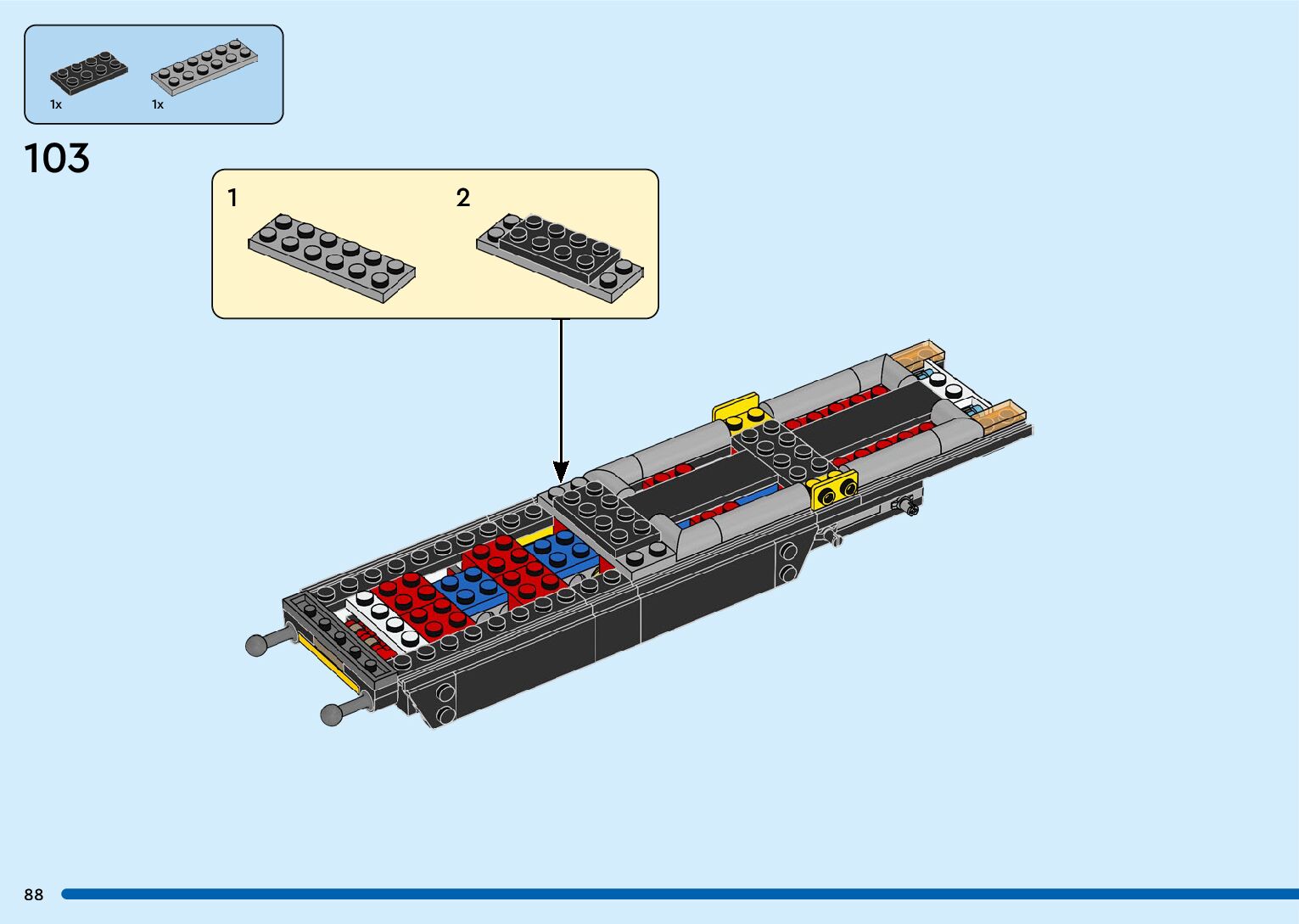 1x
1x

103

1

2

88