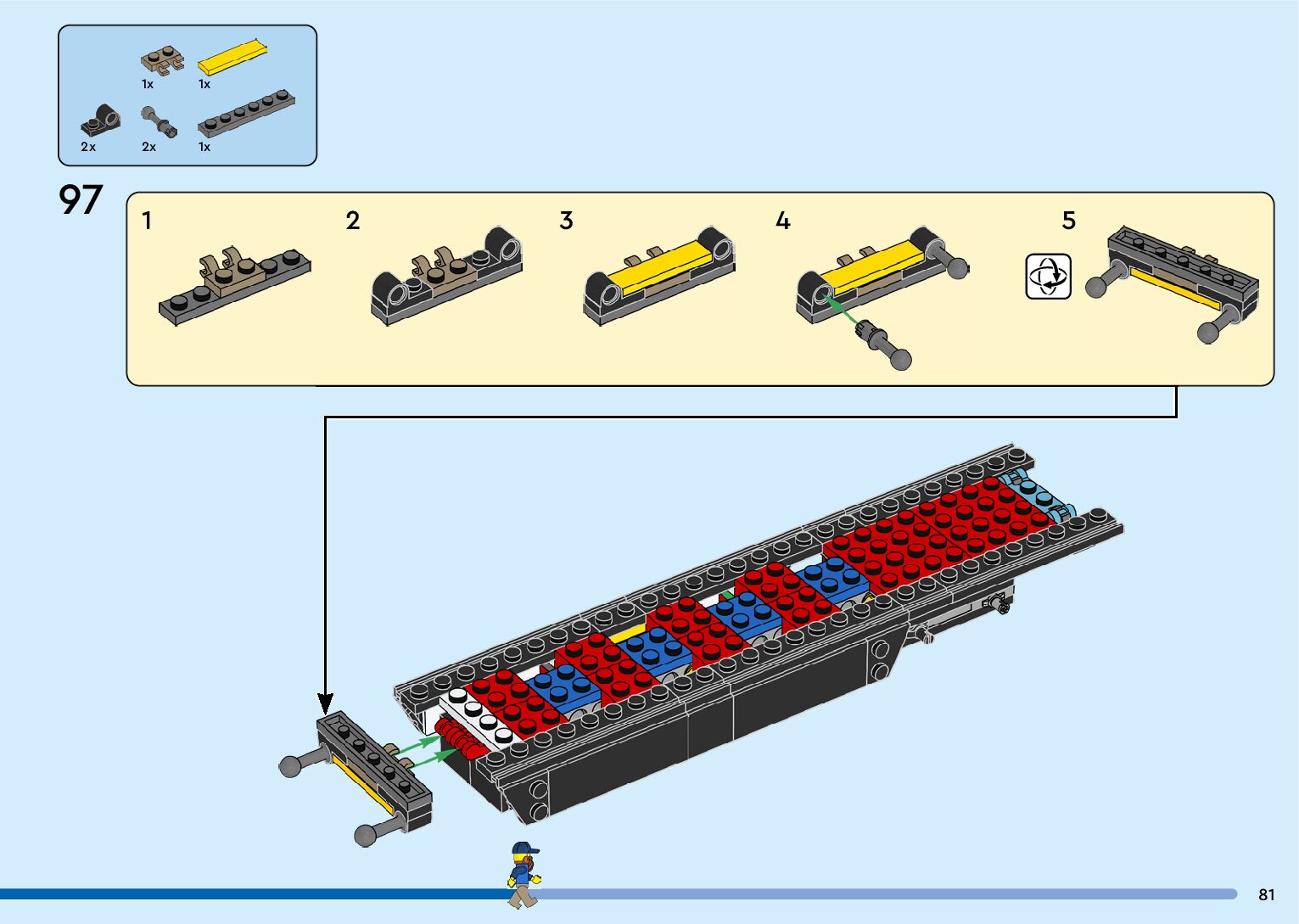 1x 1x

2x 2x 1x

97

1

2

3

4

5

81