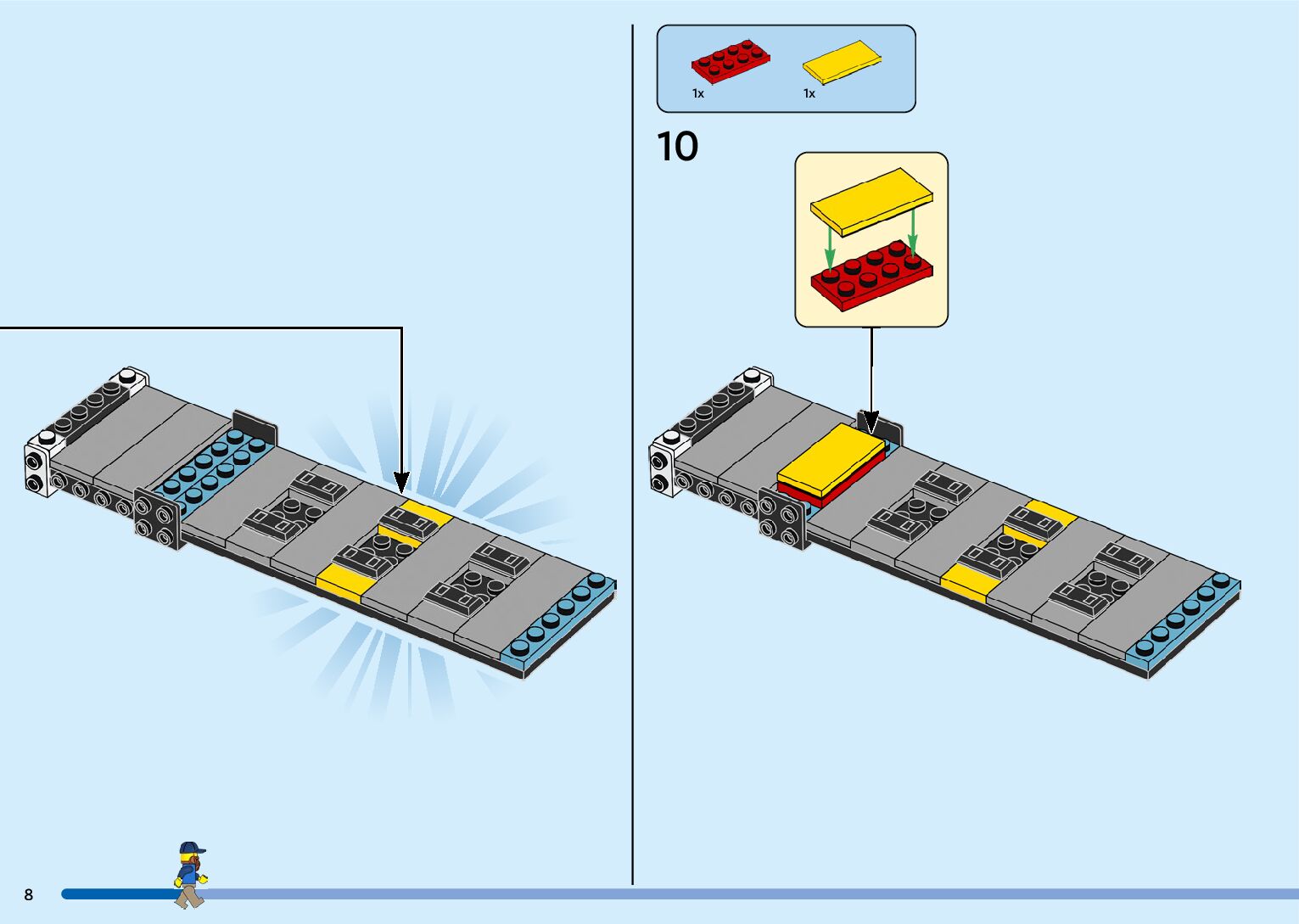 1x
1x

10

8