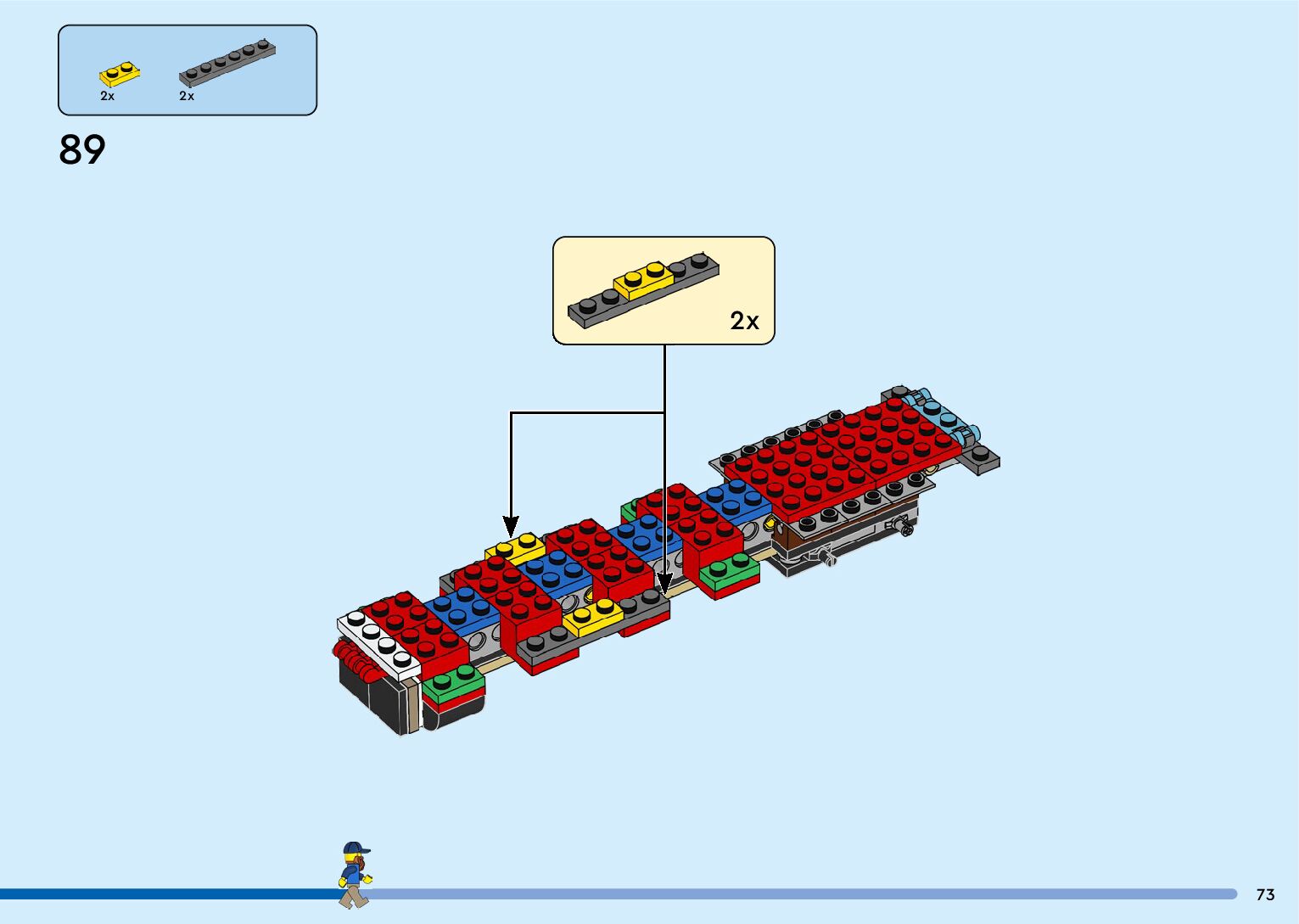 2x 2x

89

2x

73