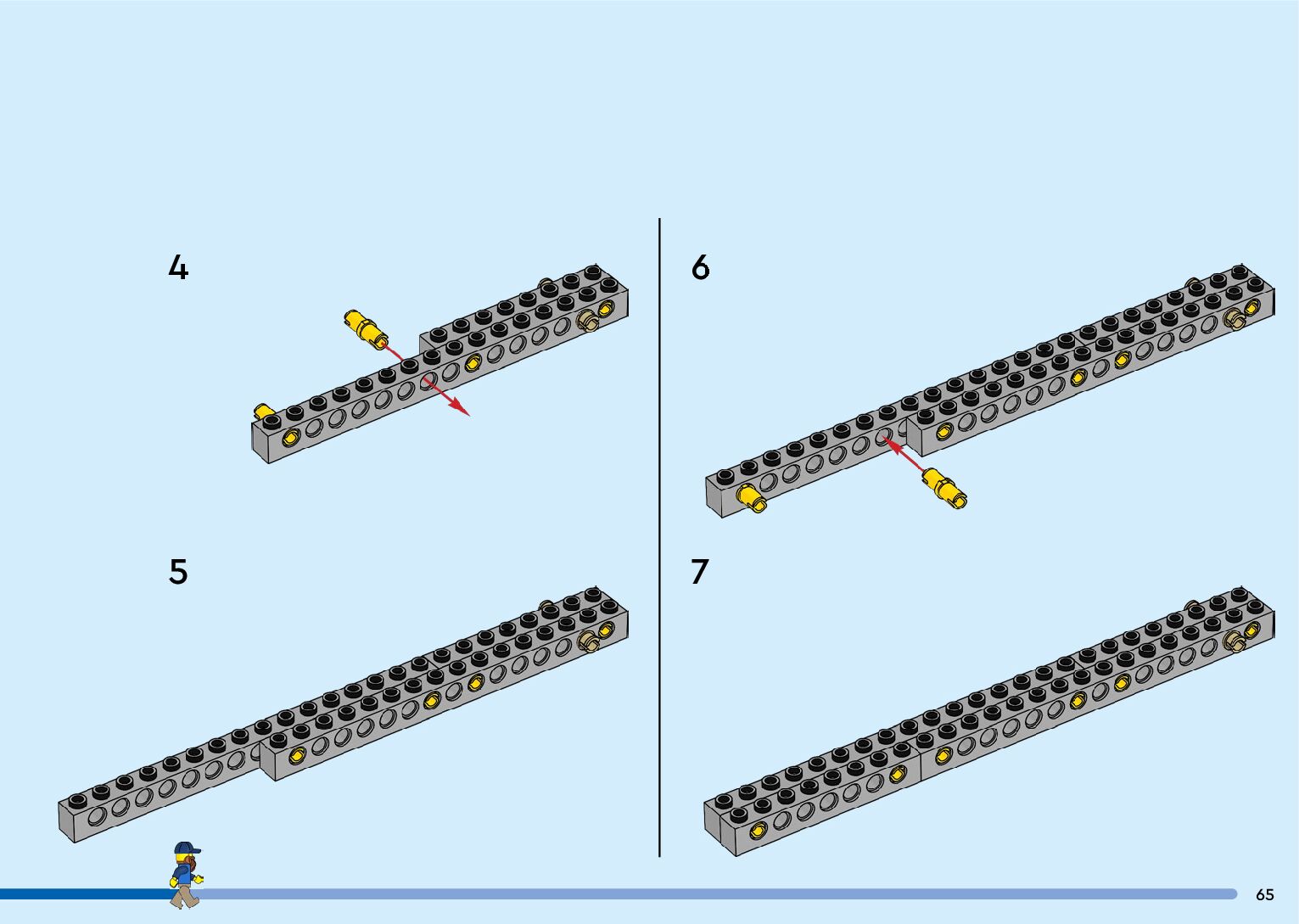 4

5

6

7

65