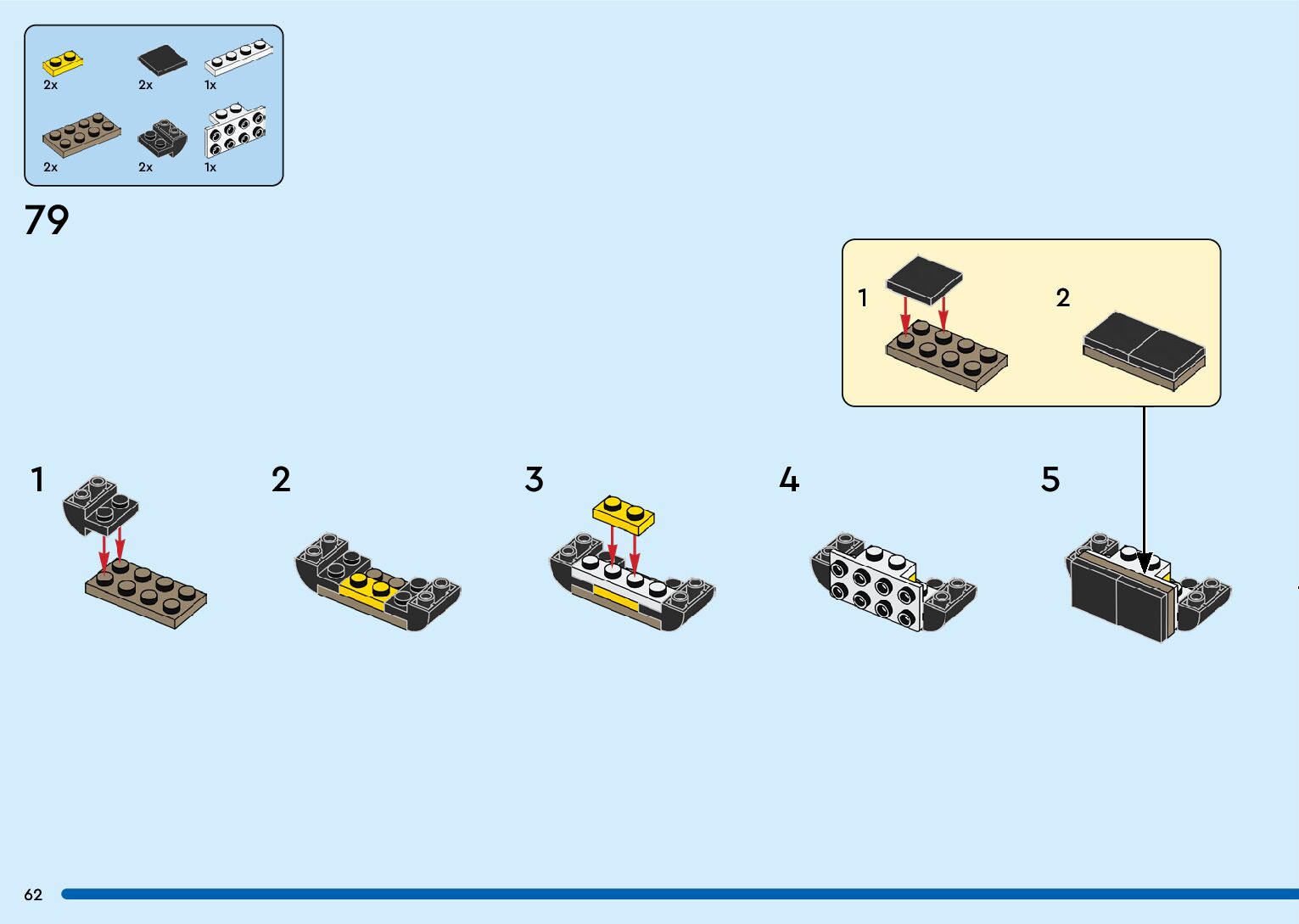 2x 2x 1x
2x 2x 1x

79

1 2

1 2 3 4 5

62