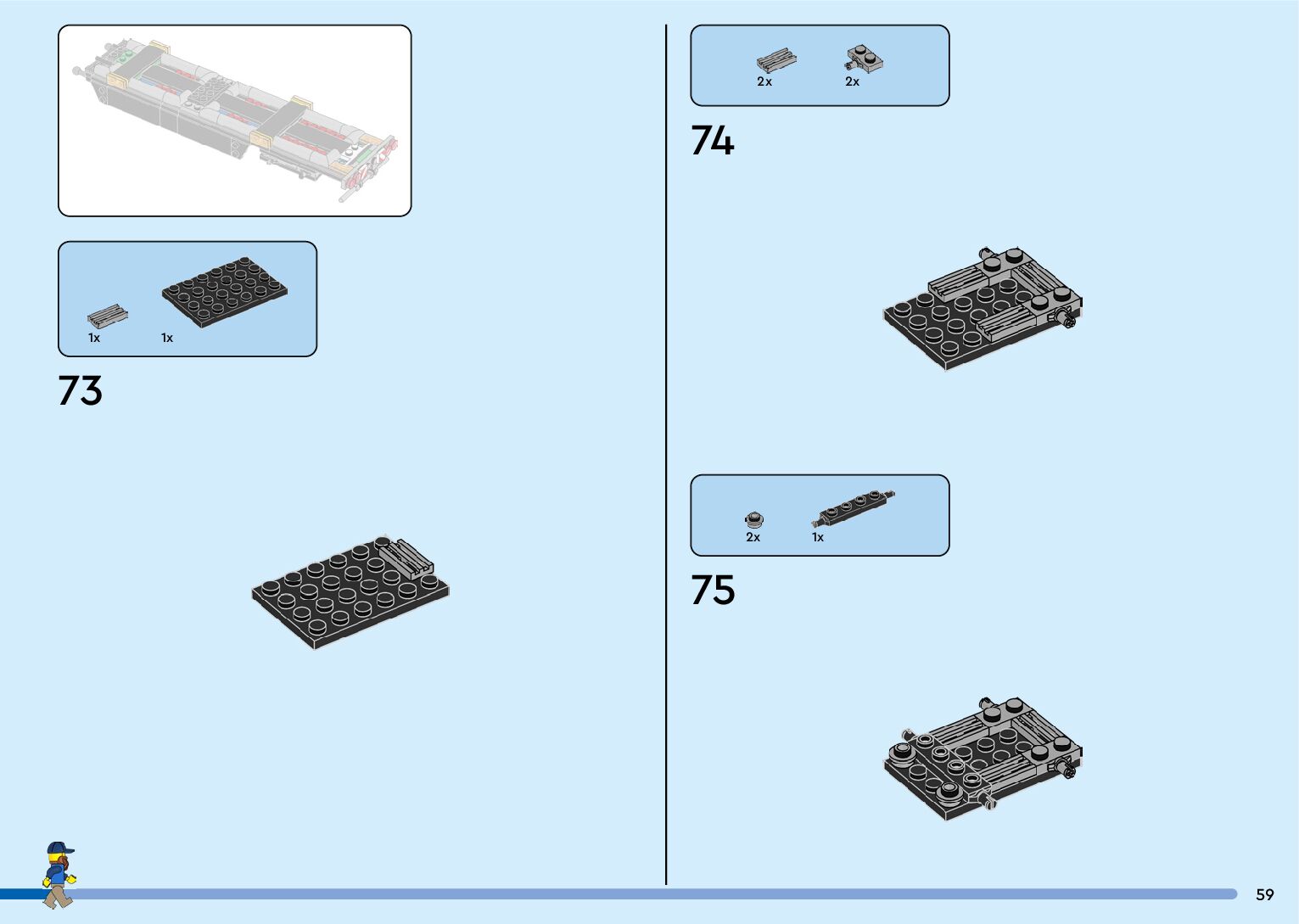 1x 1x

73

2x 2x

74

2x 1x

75

59