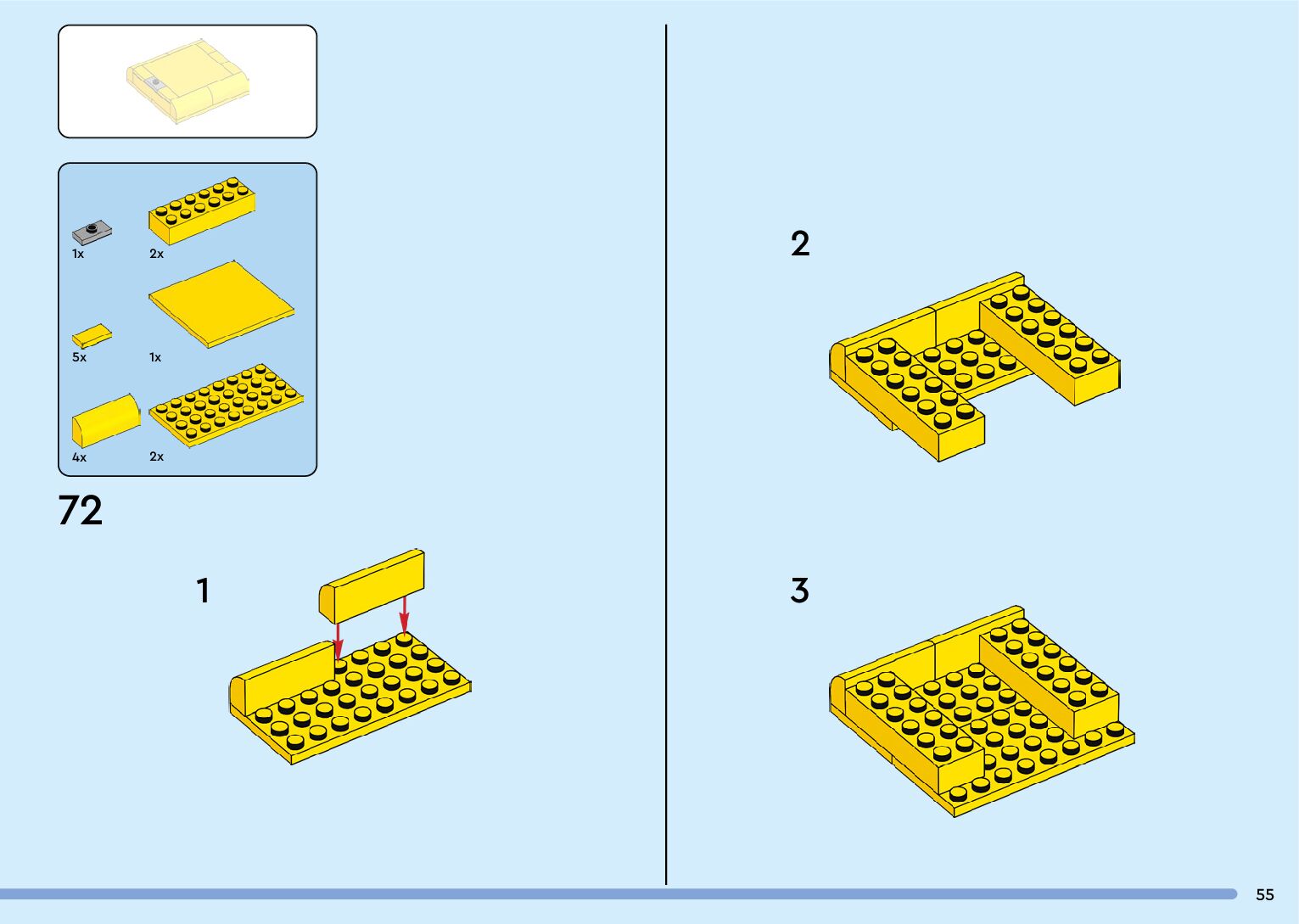 1x
2x
5x
1x
4x
2x

72

1

2

3

55