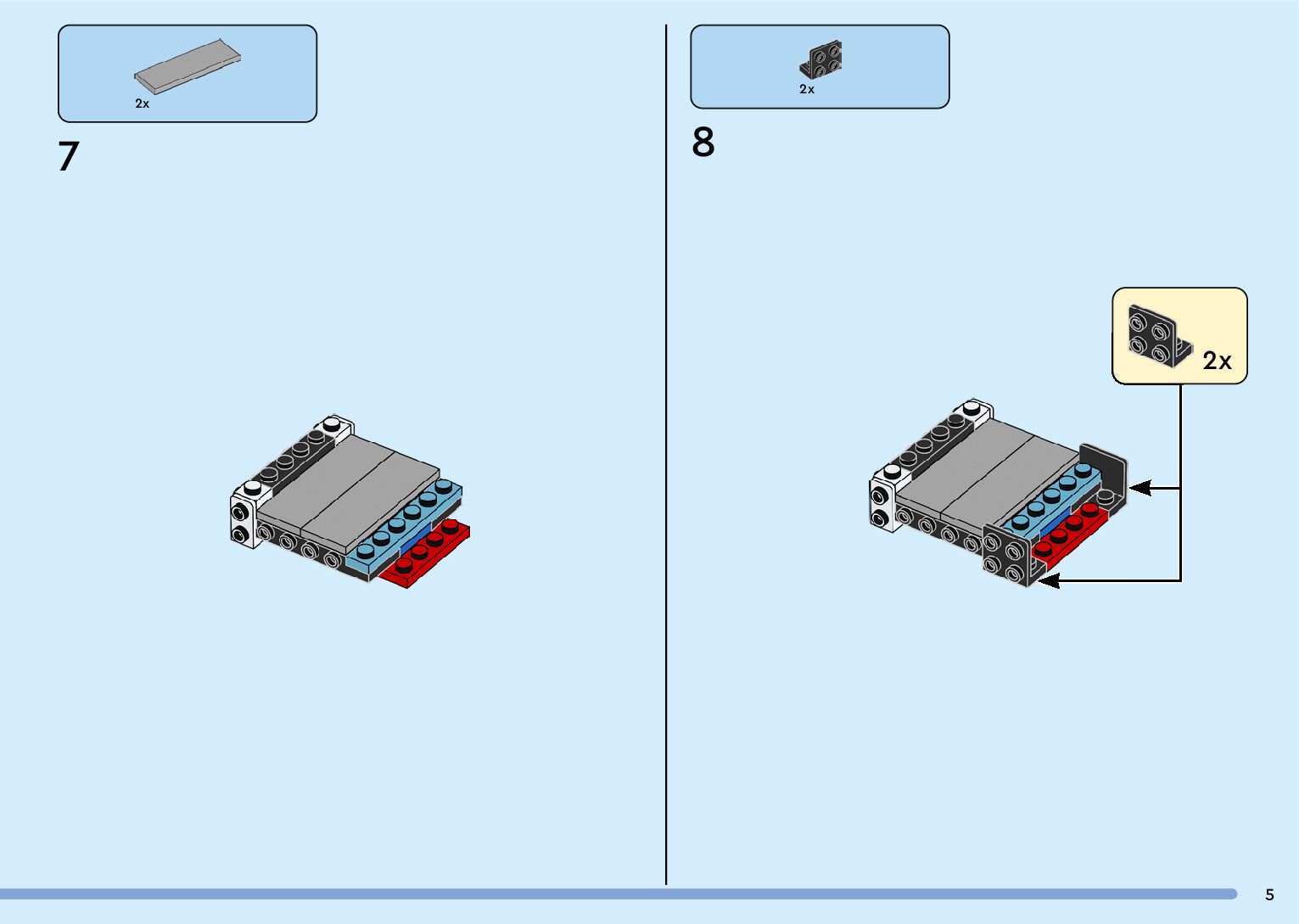 2x

7

2x

8

2x

5