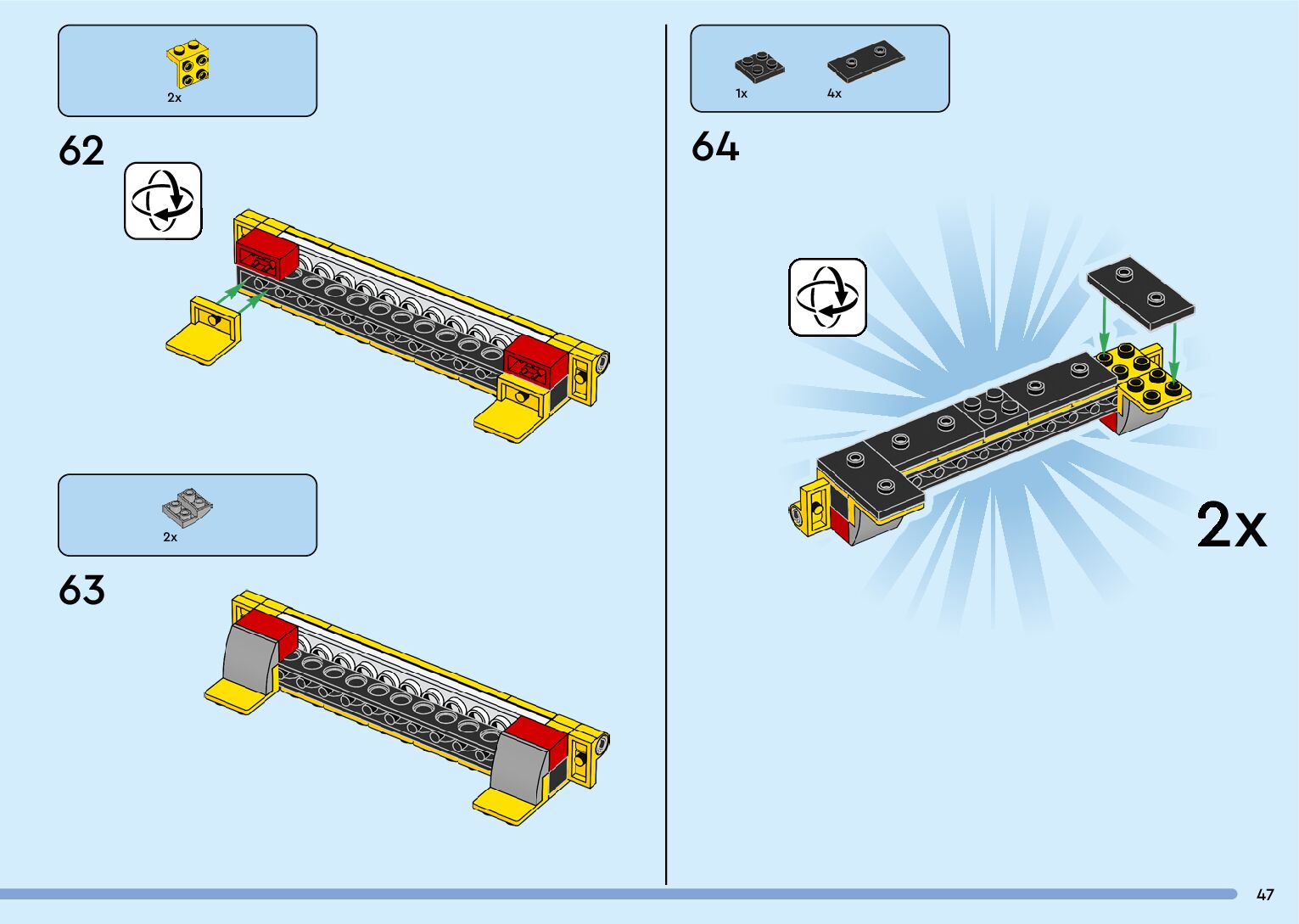 2x

62

2x

63

1x 4x

64

2x

47