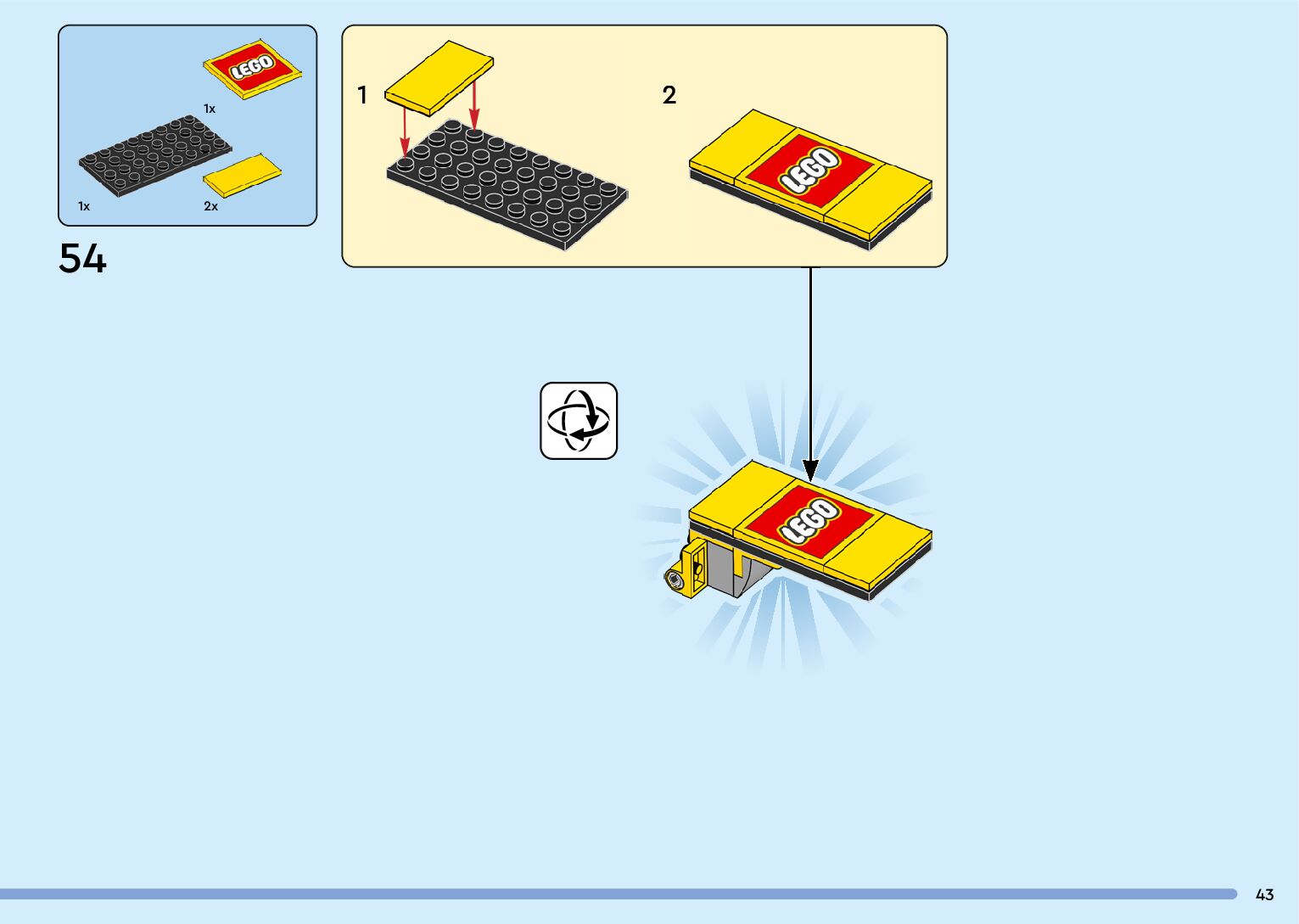 LEGO
1x
1x
2x
54
1
2
LEGO
LEGO
43