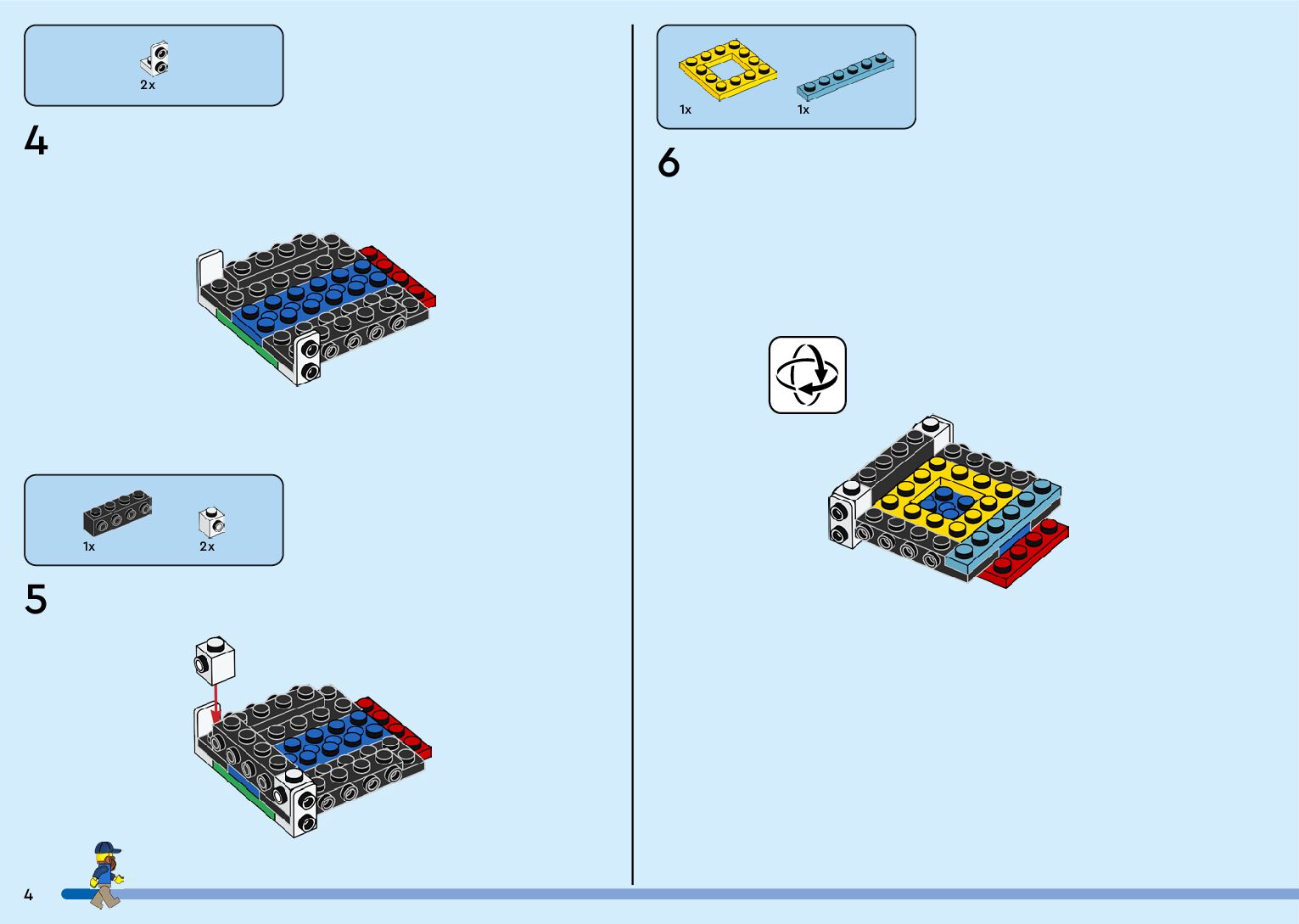 2x

4

1x

2x

5

1x

1x

6

4